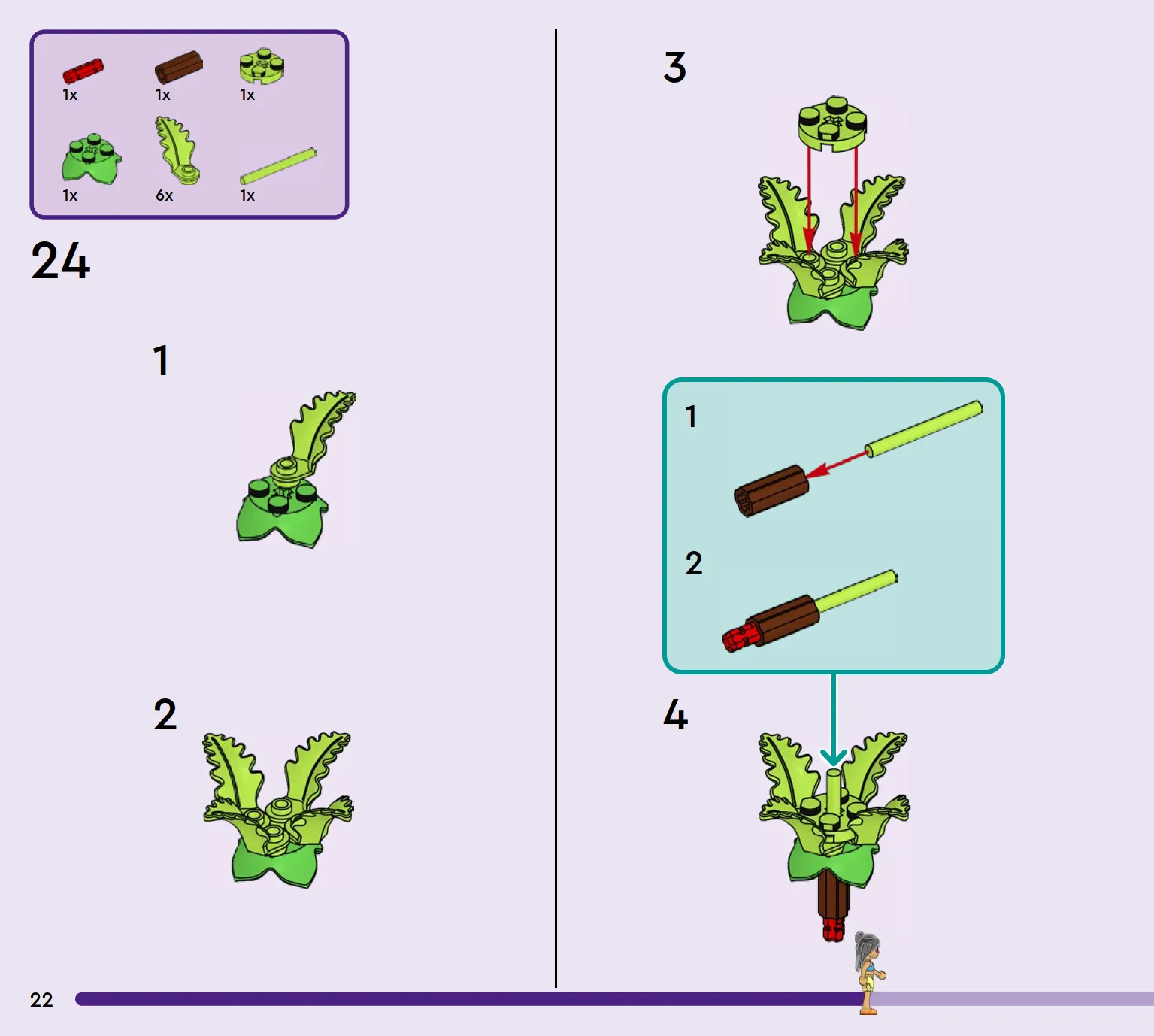 1x 1x 1x

1x 6x 1x

24

1

2

3

1

2

4

22