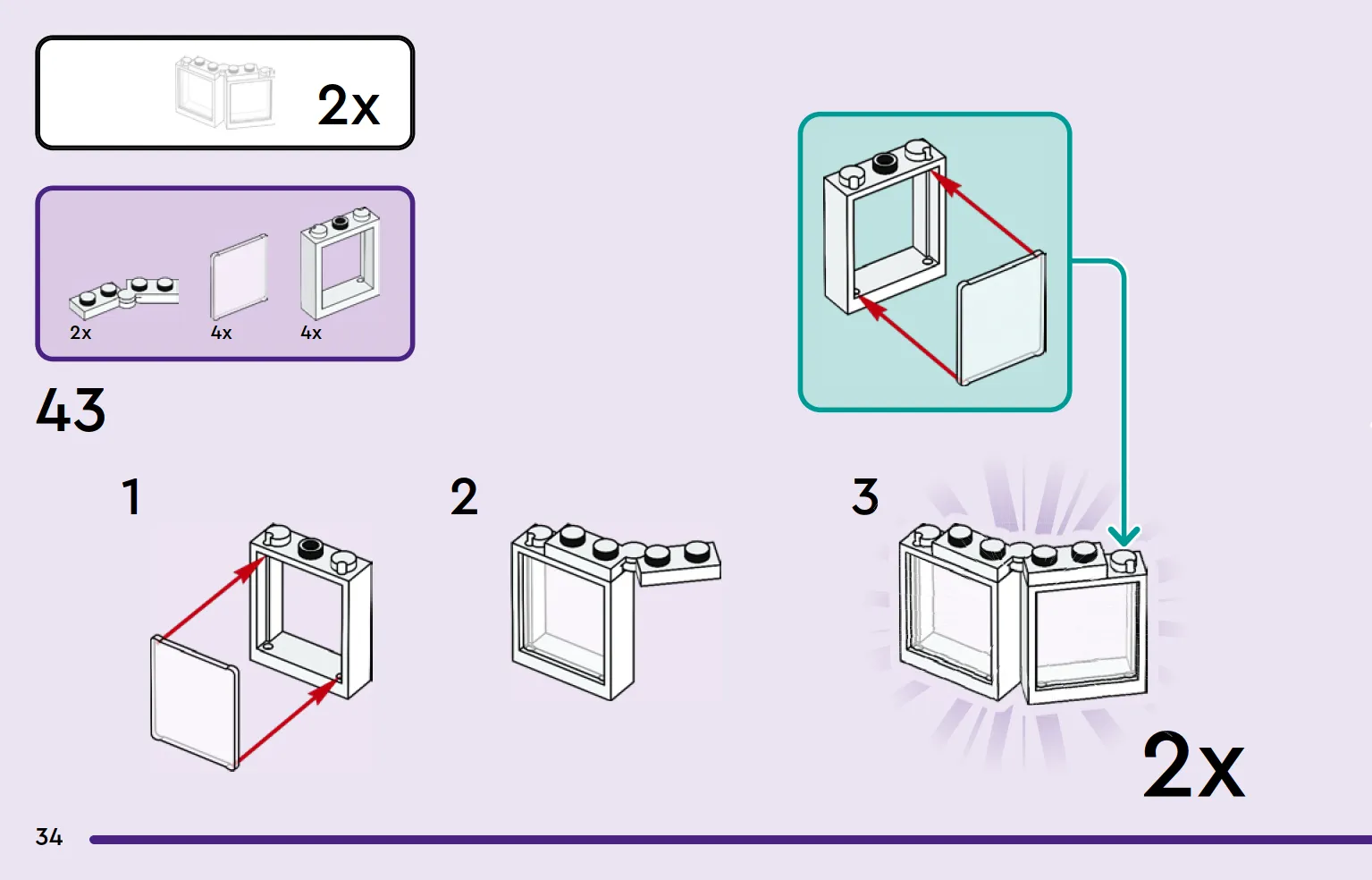 2x

2x 4x 4x

43

1

2

3

2x

34