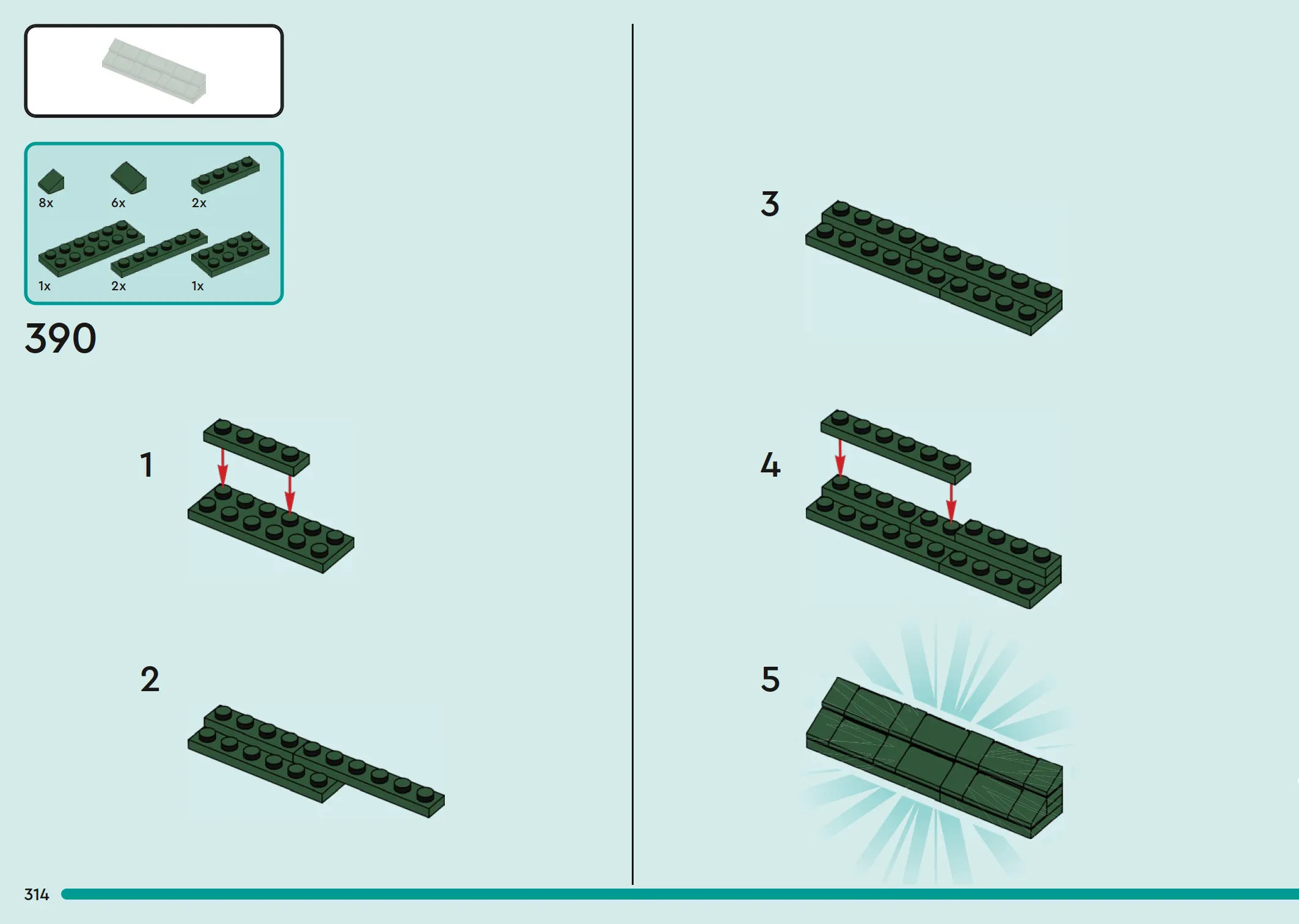 8x
6x
2x
1x
2x
1x

390

1

2

3

4

5

314