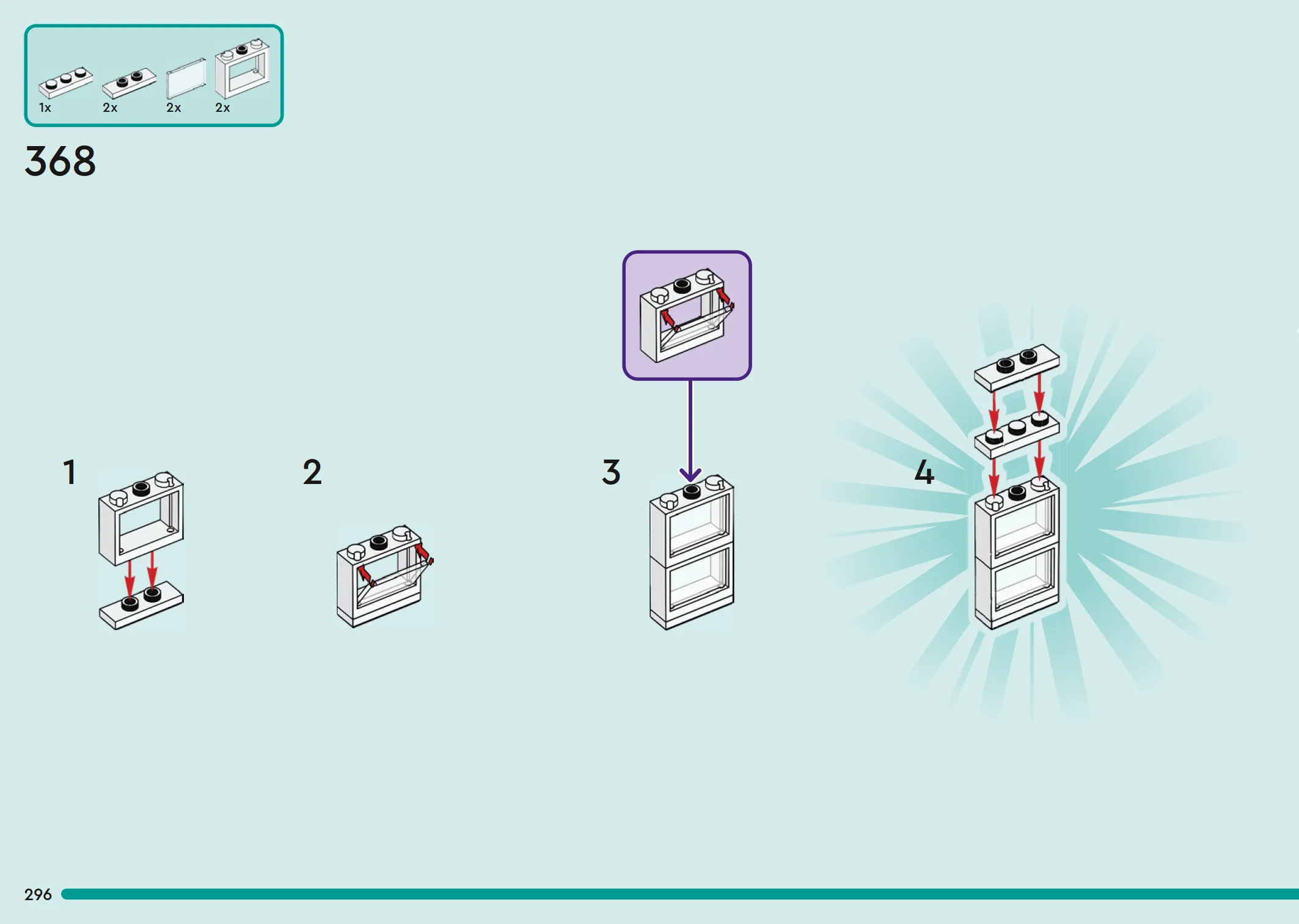 1x 2x 2x 2x

368

1

2

3

4

296