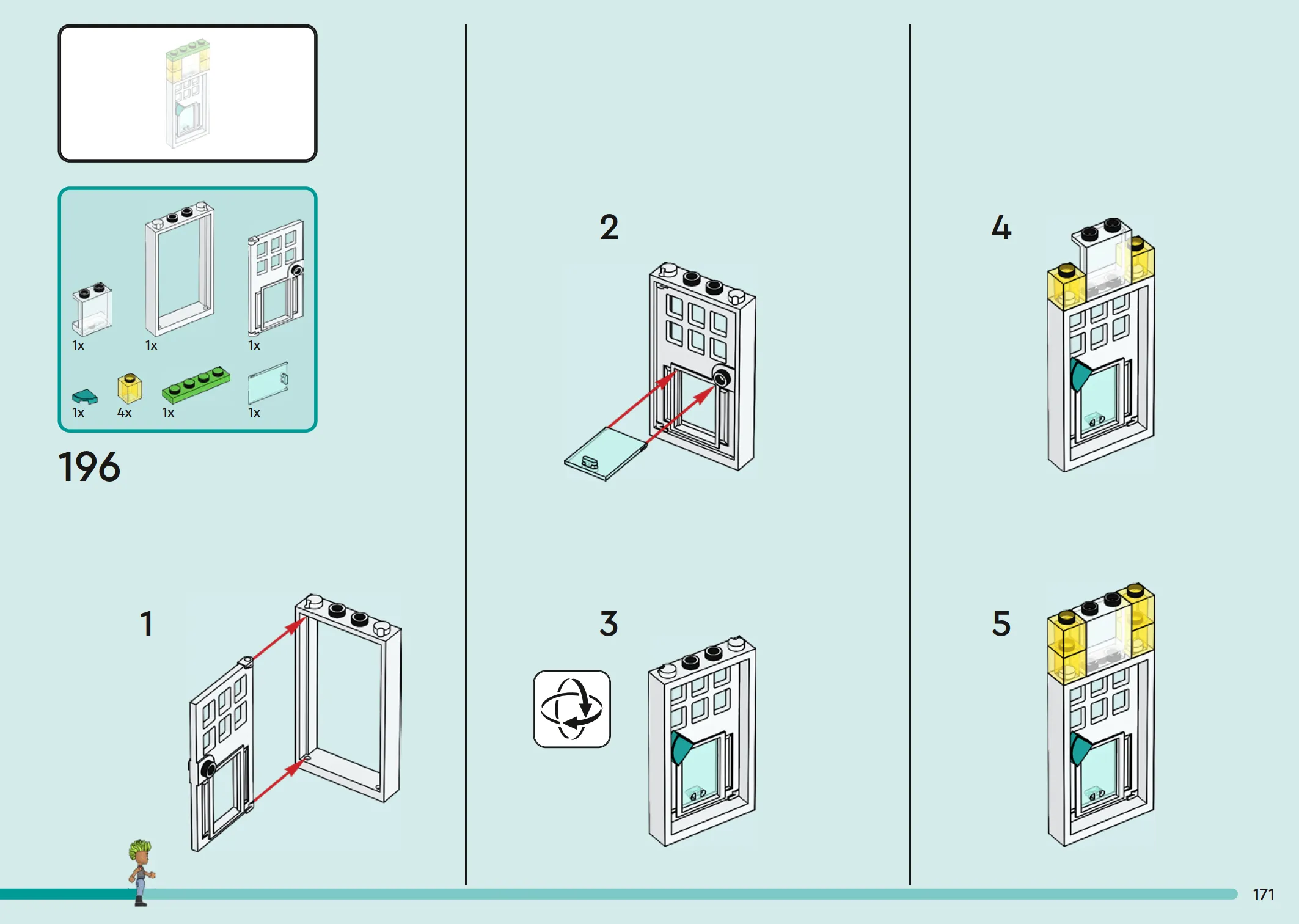 1x
1x
1x
1x
4x
1x
1x

196

1

2

3

4

5

171