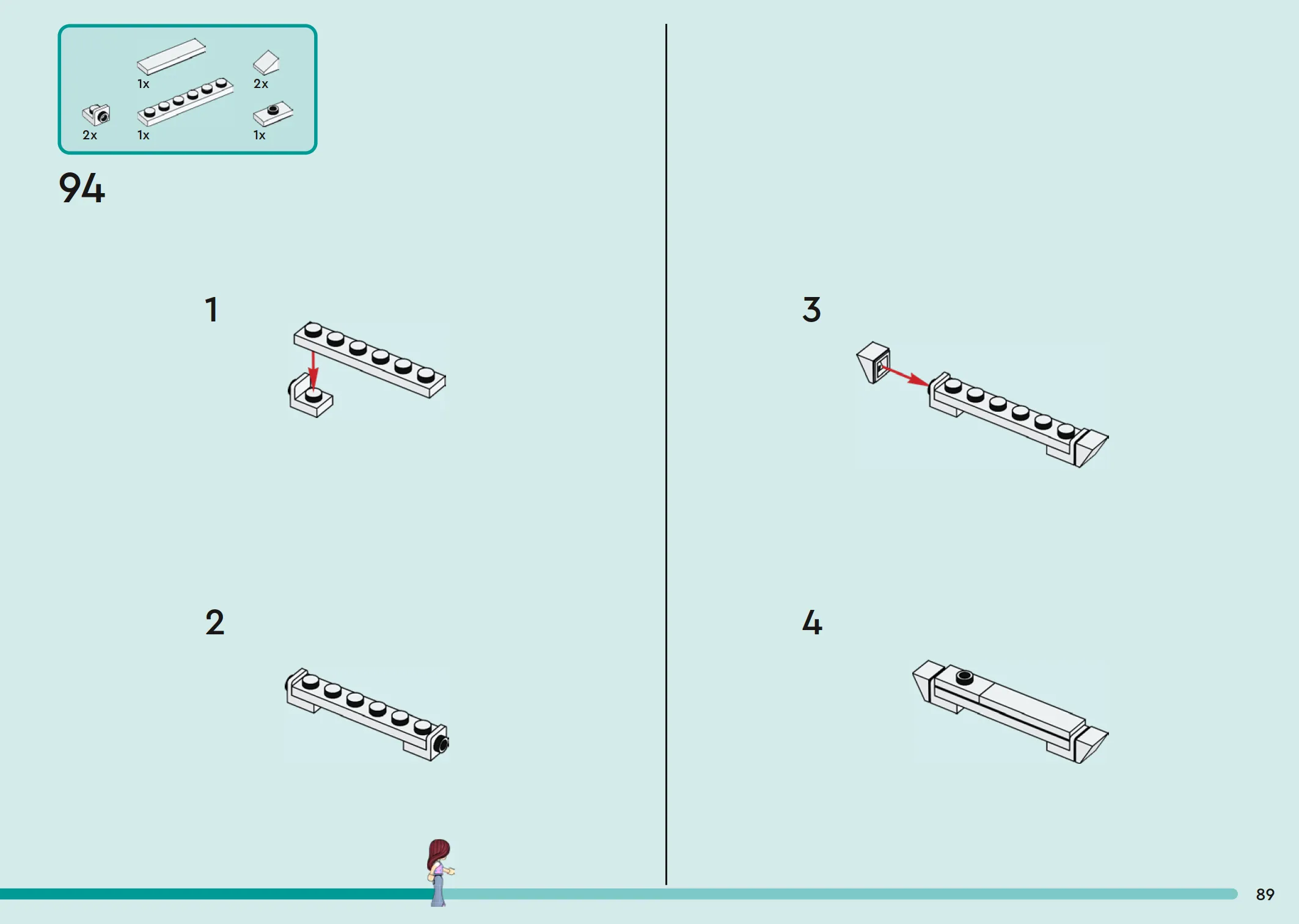 1x
2x
2x
1x
1x

94

1

2

3

4

89