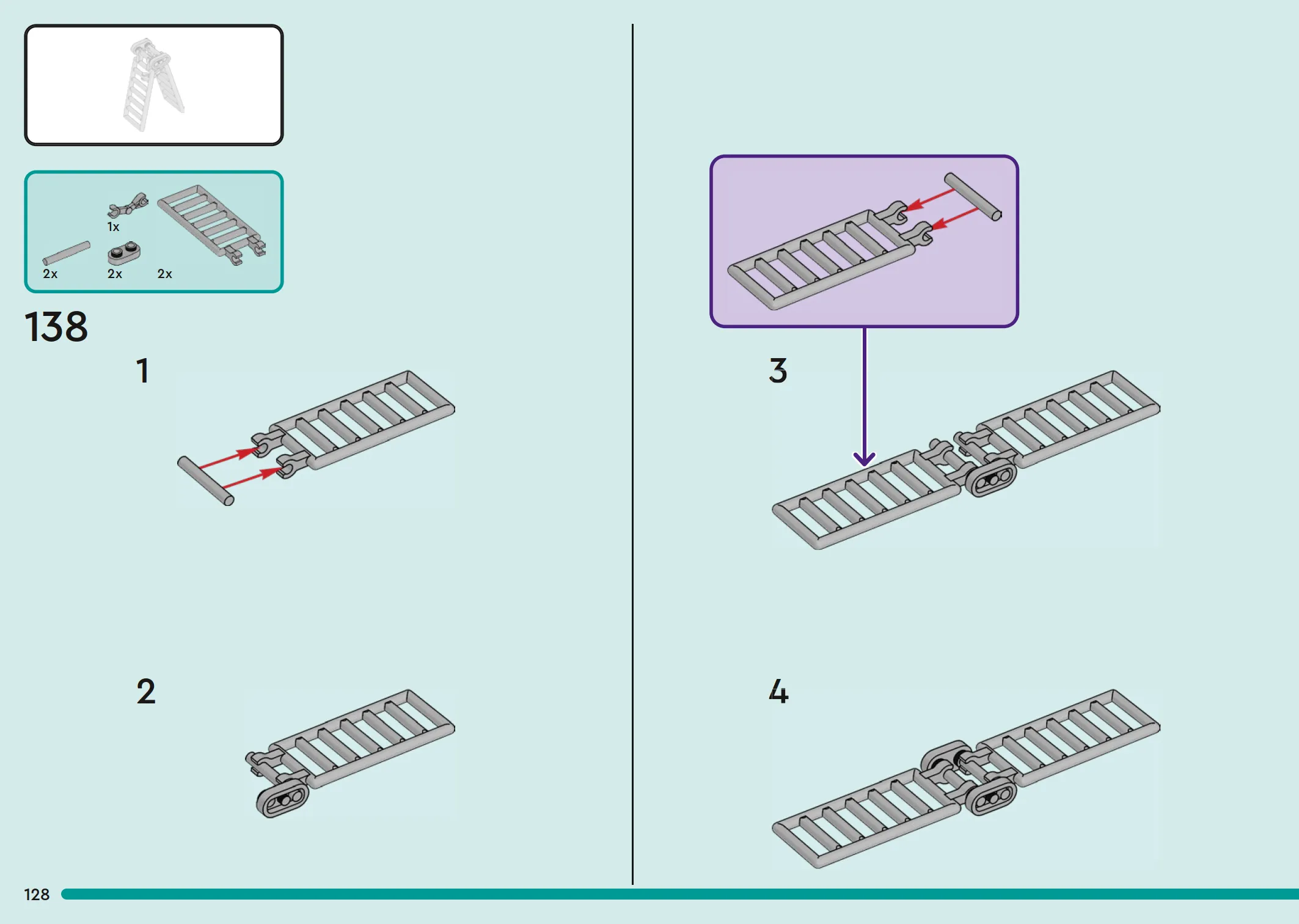 1x

2x 2x 2x

138

1

2

3

4

128