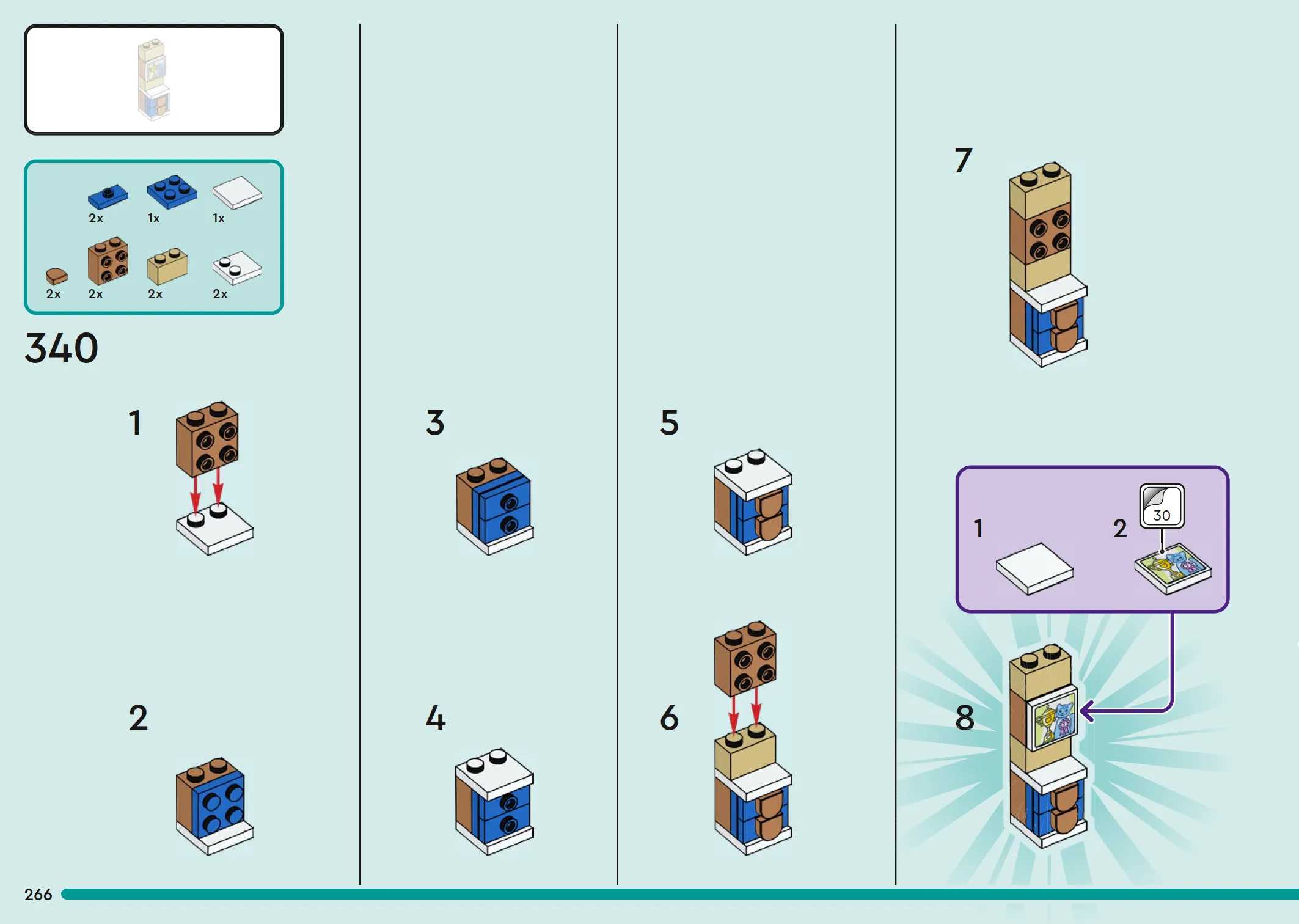 2x 1x 1x

2x 2x 2x 2x

340

1

2

3

4

5

6

7

1

2

30

8

266