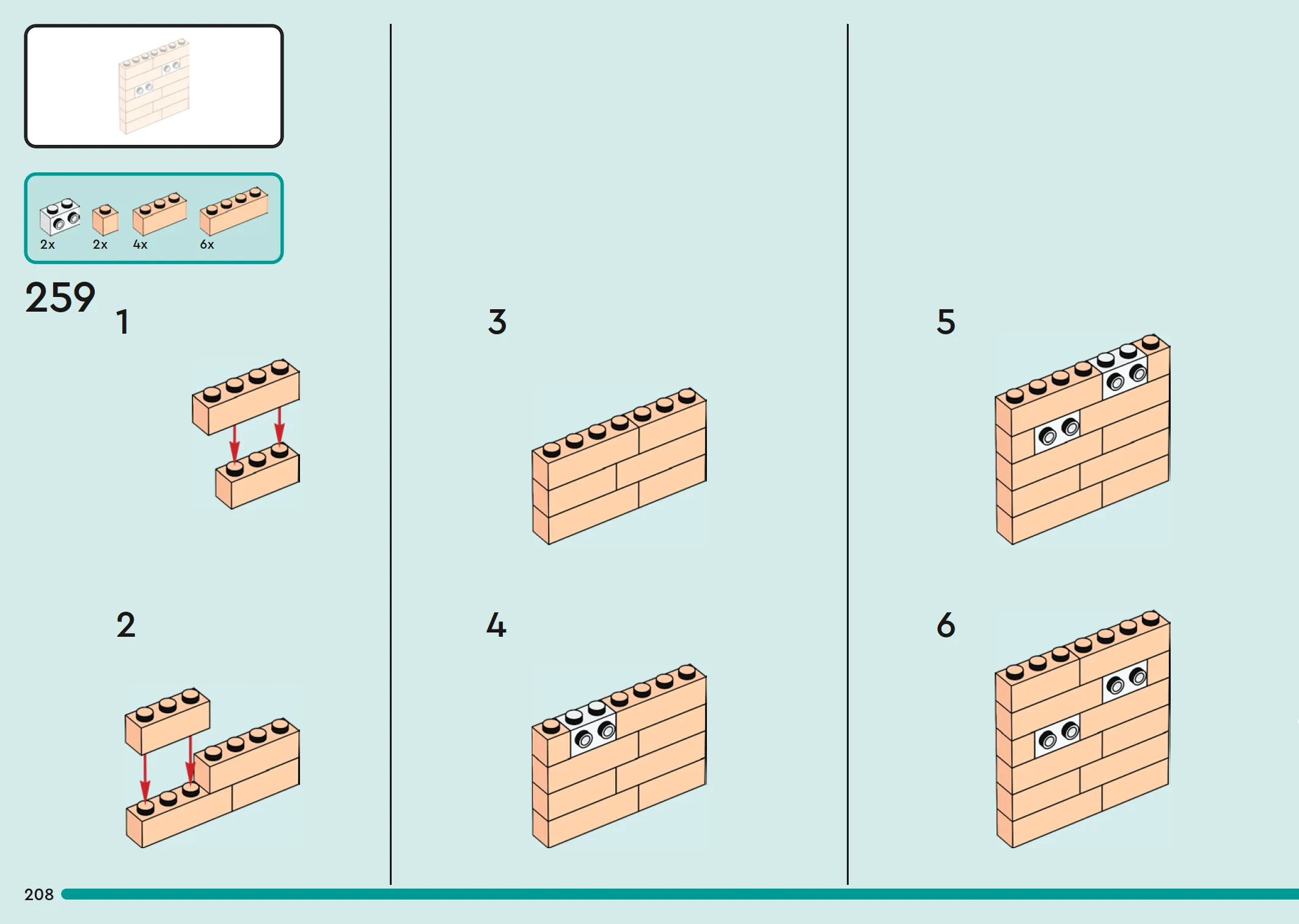 2x 2x 4x 6x

259

1

2

3

4

5

6

208