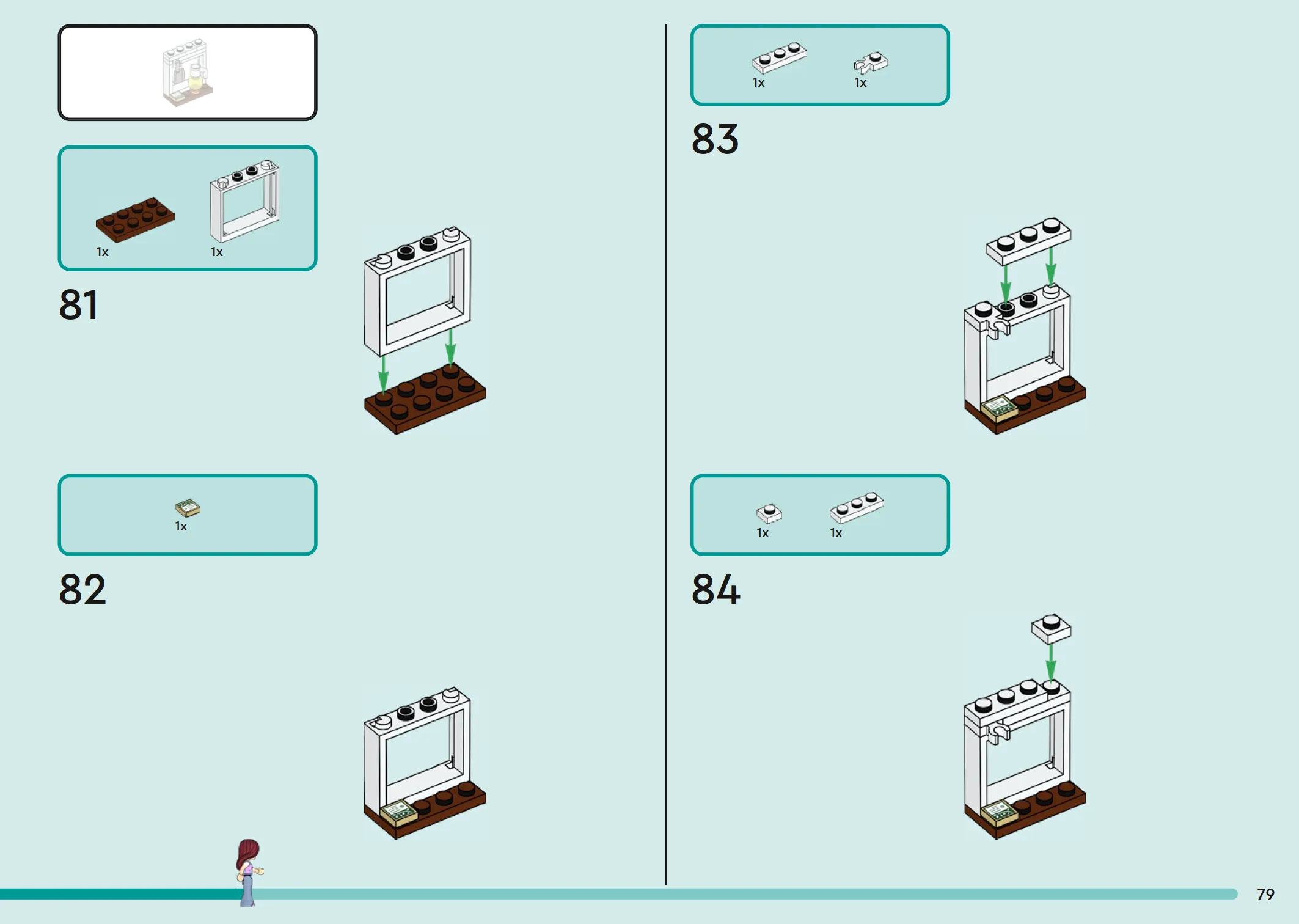 1x 1x

81

1x

82

1x 1x

83

1x 1x

84

79