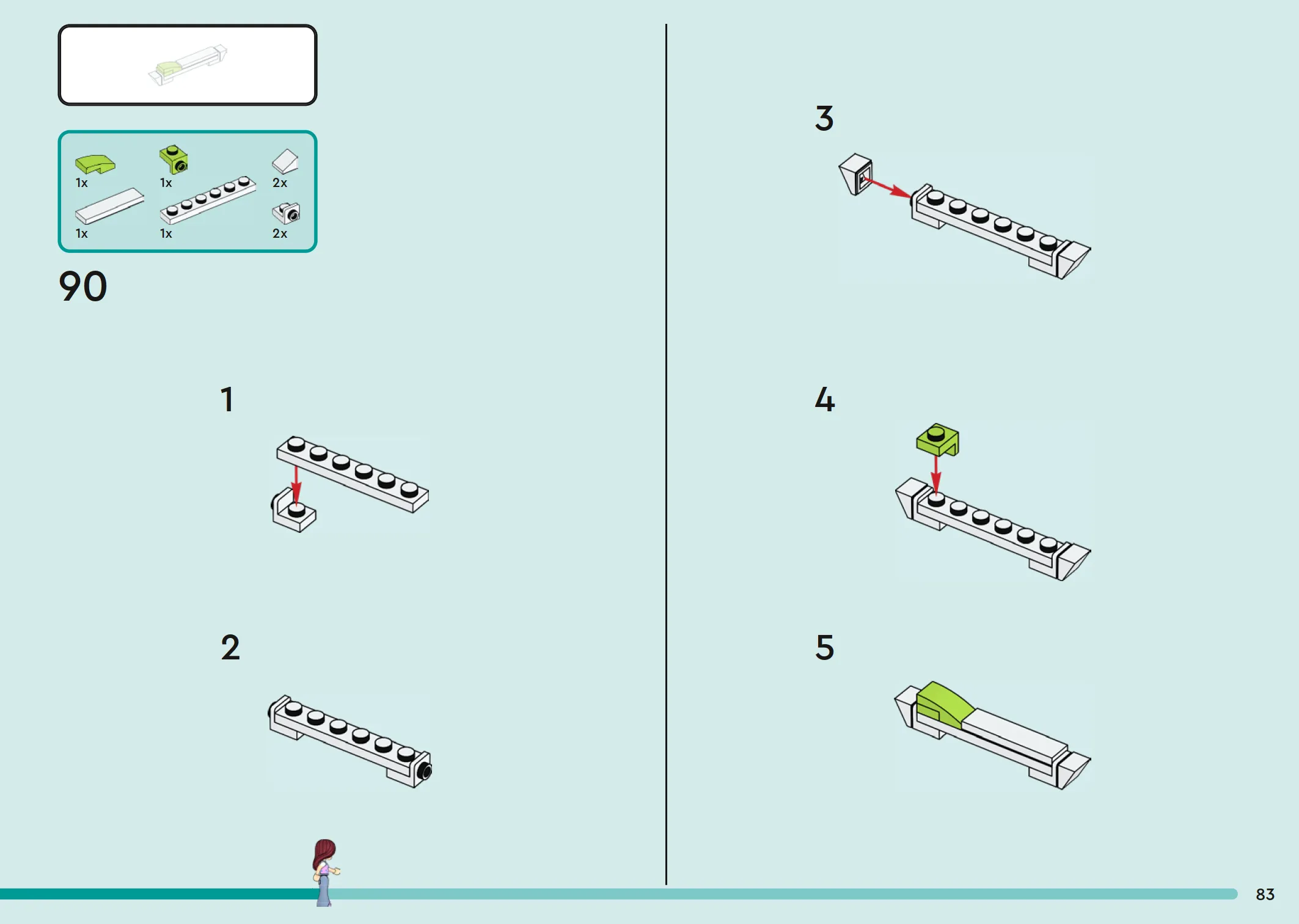 1x
1x
2x
1x
1x
2x

90

1

2

3

4

5

83