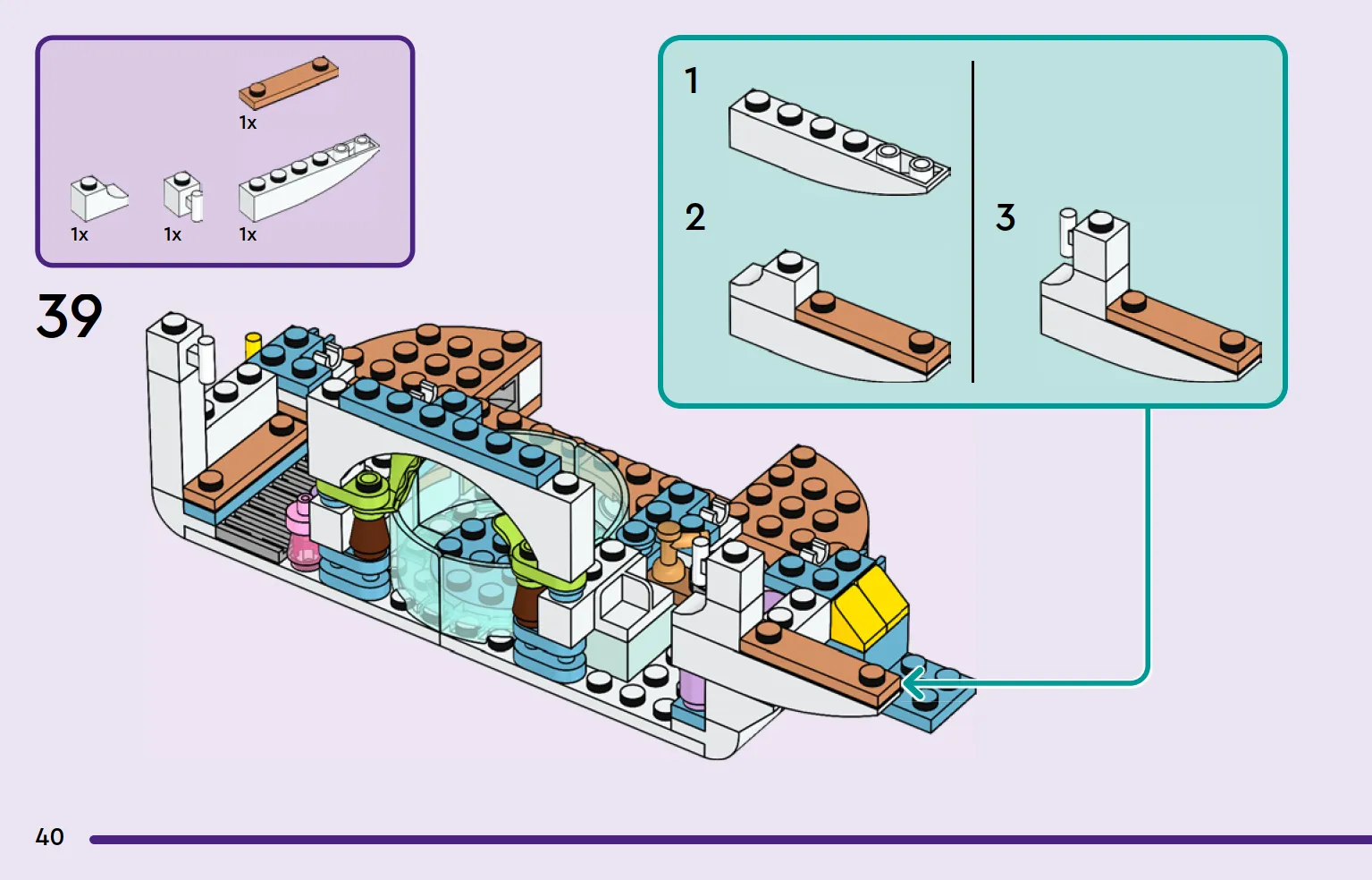 1x

1x 1x 1x

39

1

2

3

40