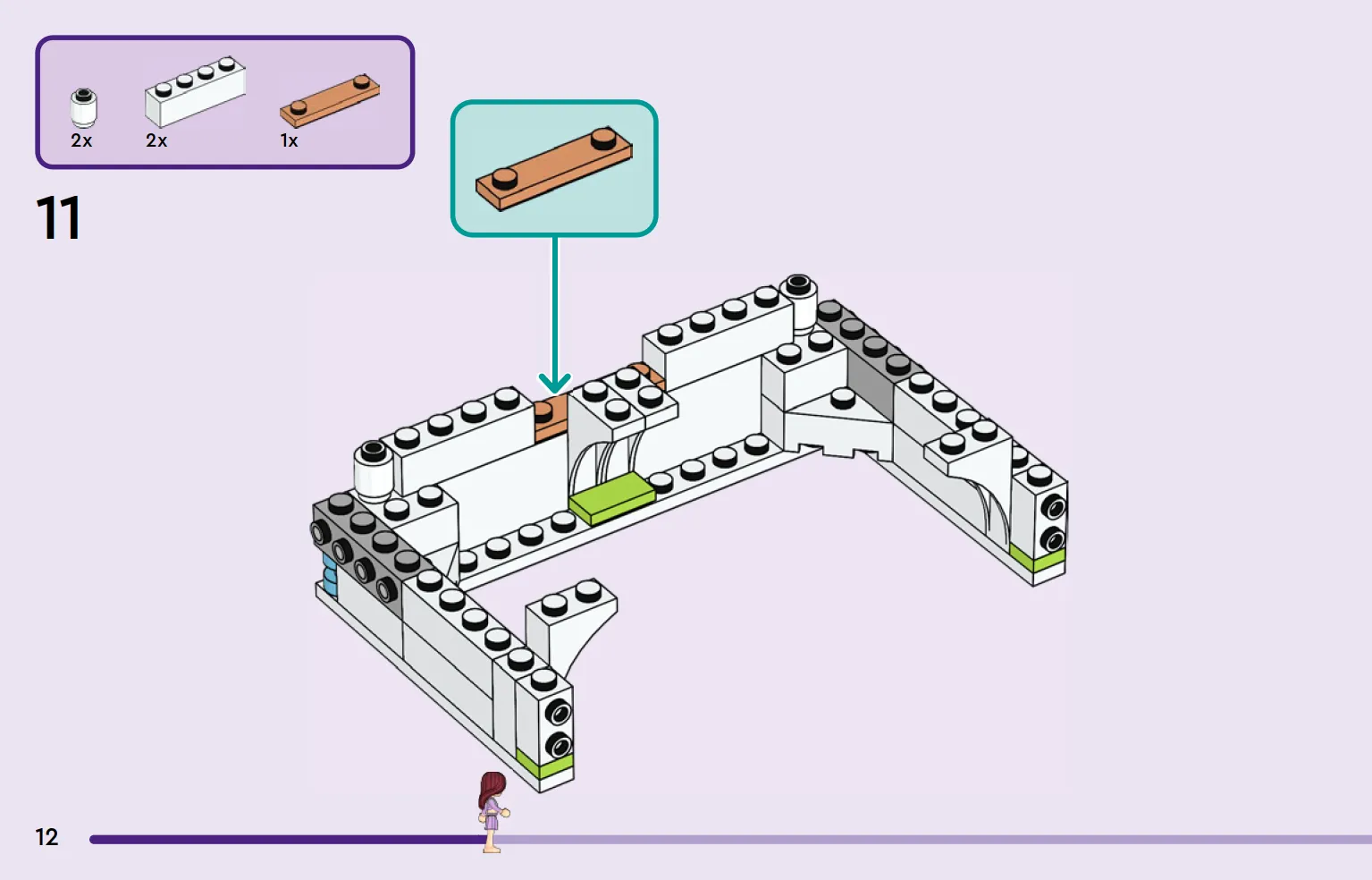 2x 2x 1x

11

12