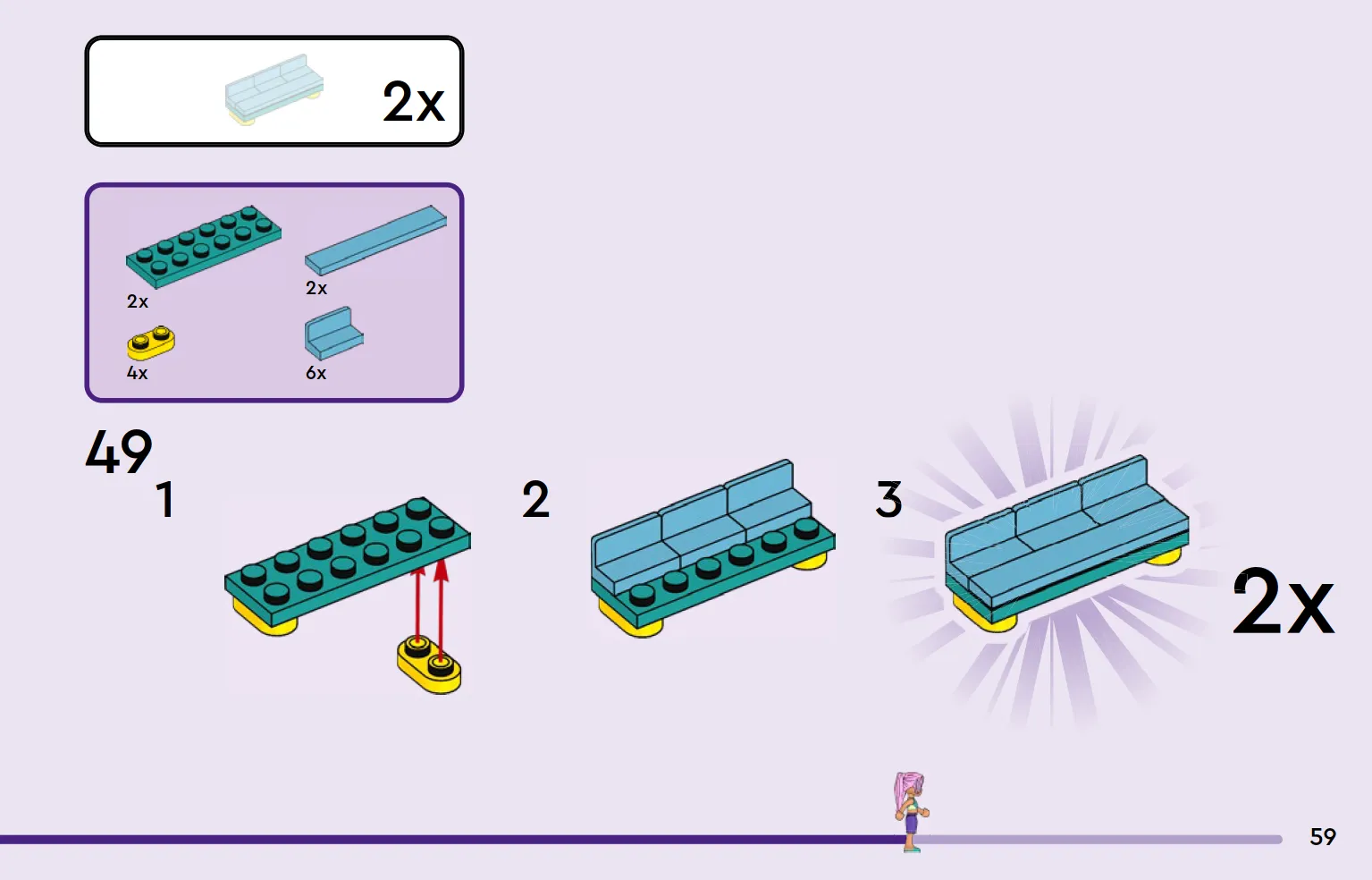 2x

2x
2x
4x
6x

49
1
2
3
2x

59