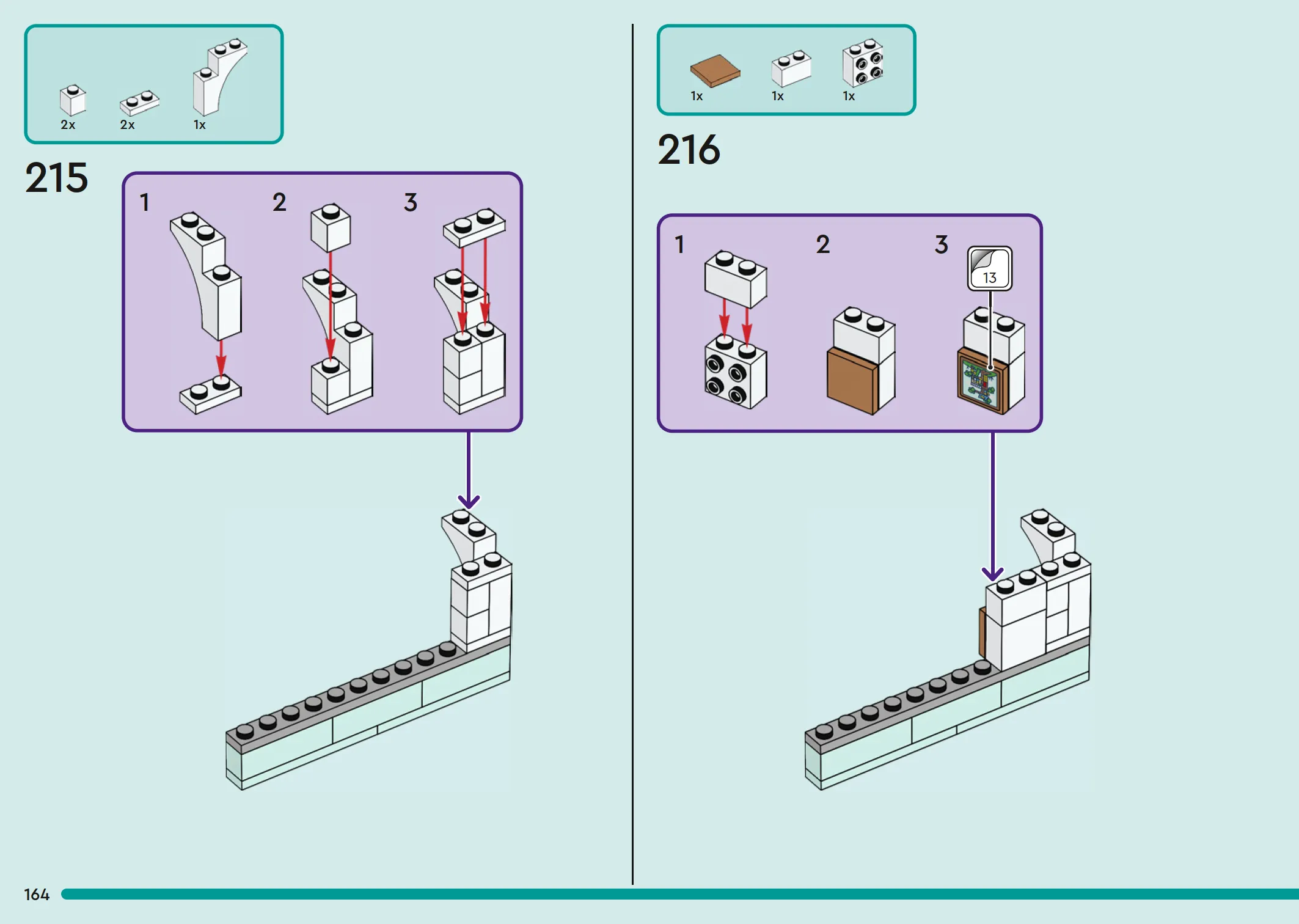 2x 2x 1x

215

1 2 3

1x 1x 1x

216

1 2 3

13

164