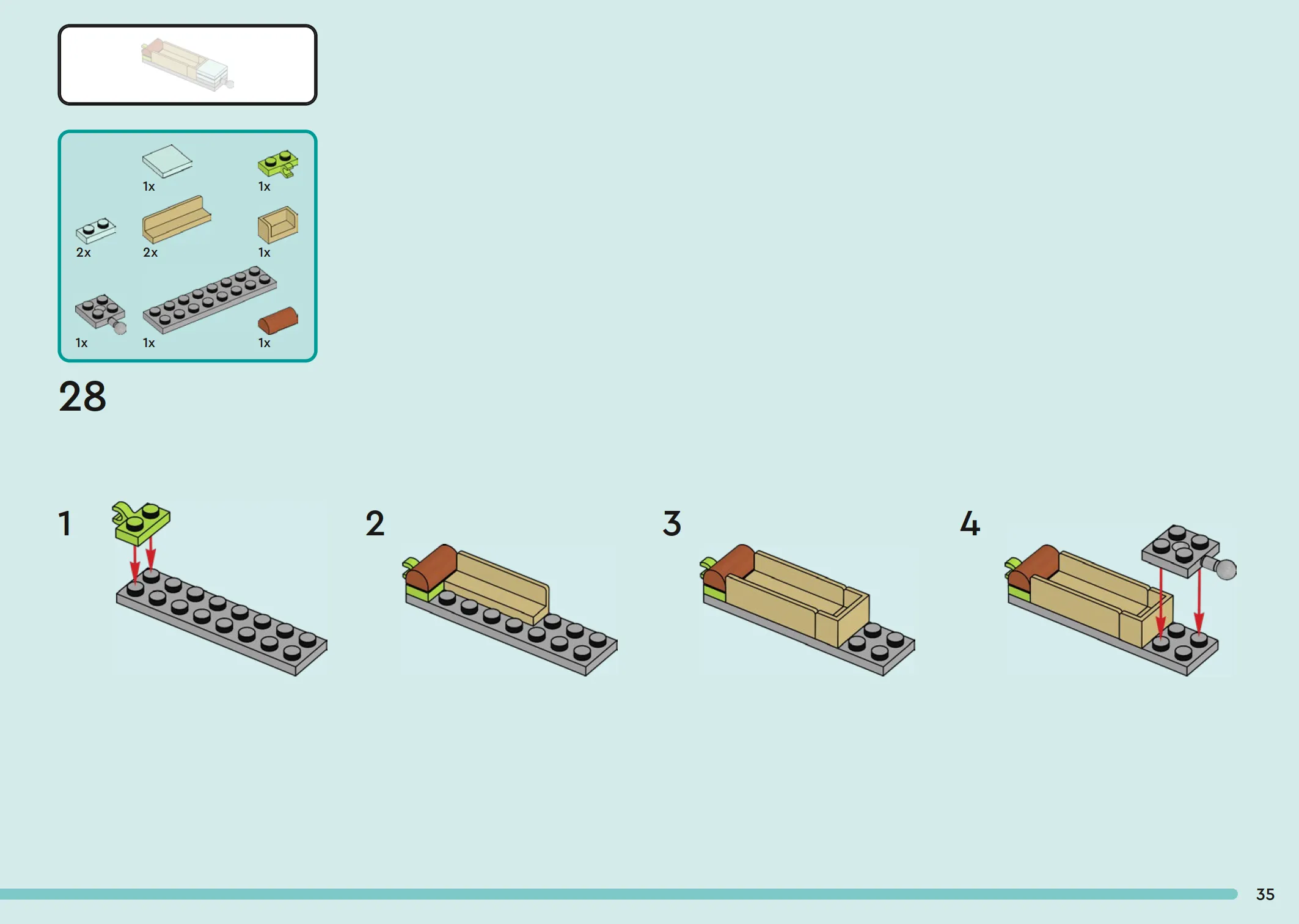 1x
1x
2x
2x
1x
1x
1x
1x

28

1

2

3

4

35