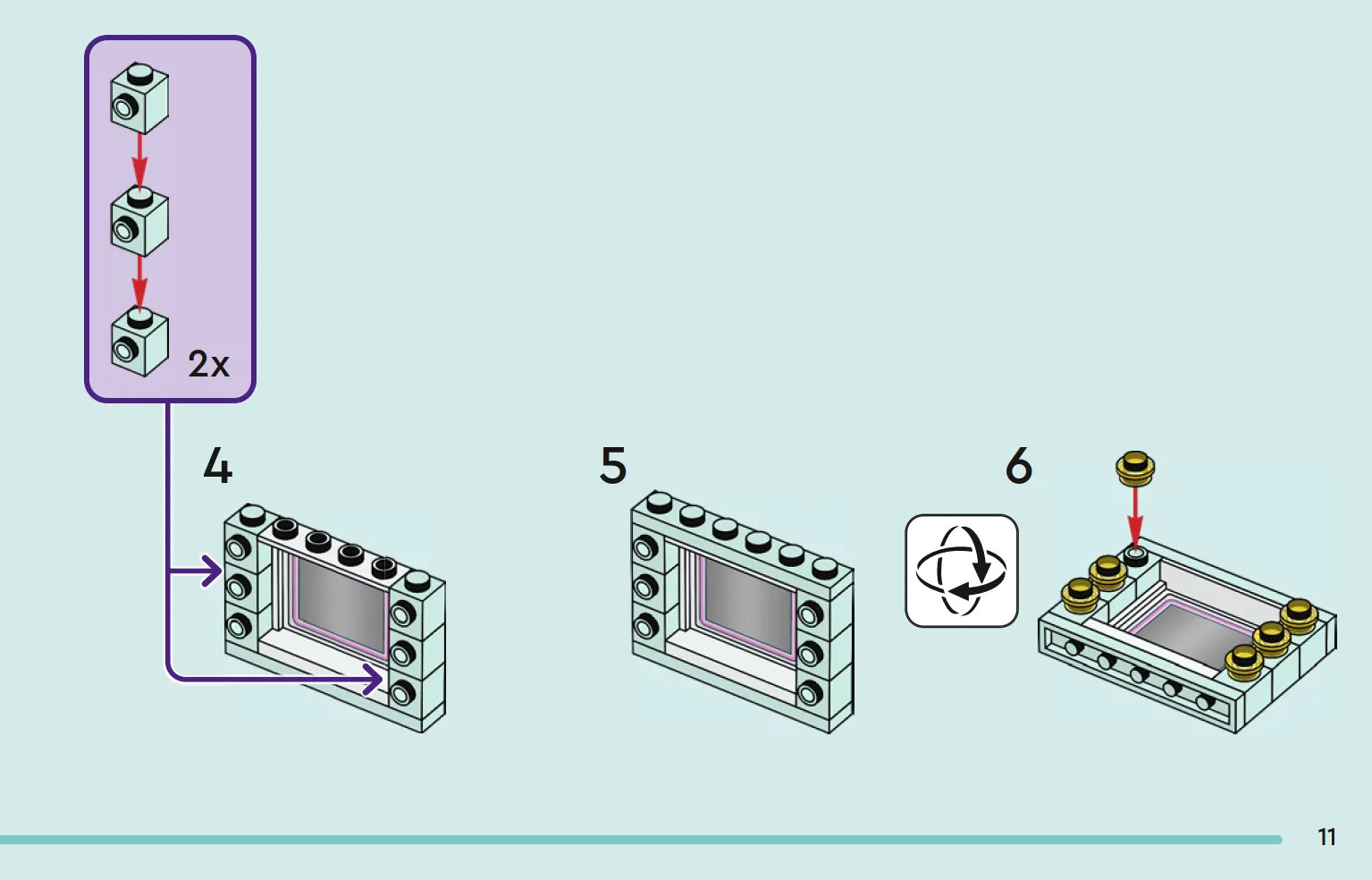 2x

4

5

6

11