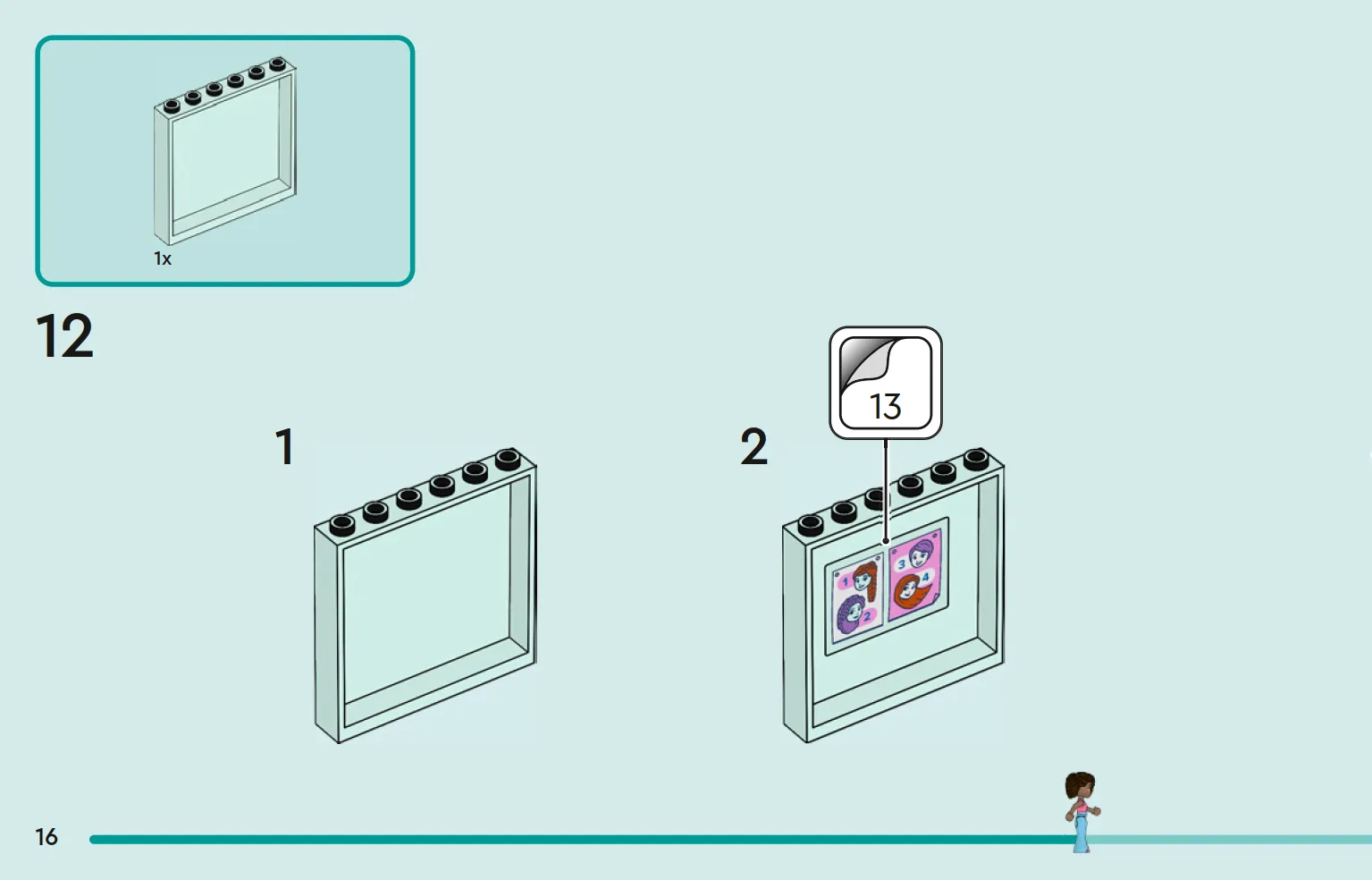 1x

12

1

2

13

1
2
3
4

16