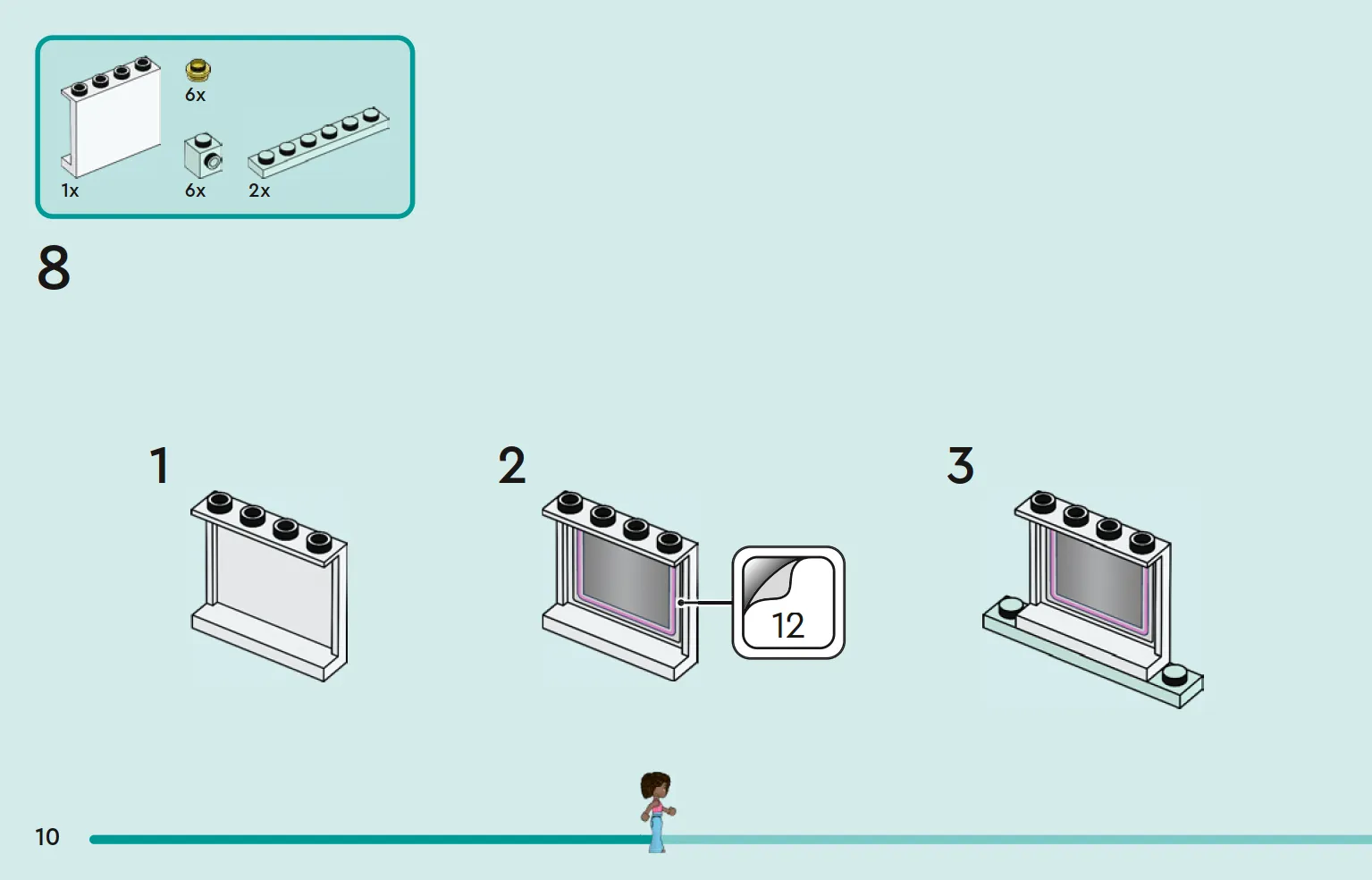 6x
1x
6x
2x

8

1

2

12

3

10