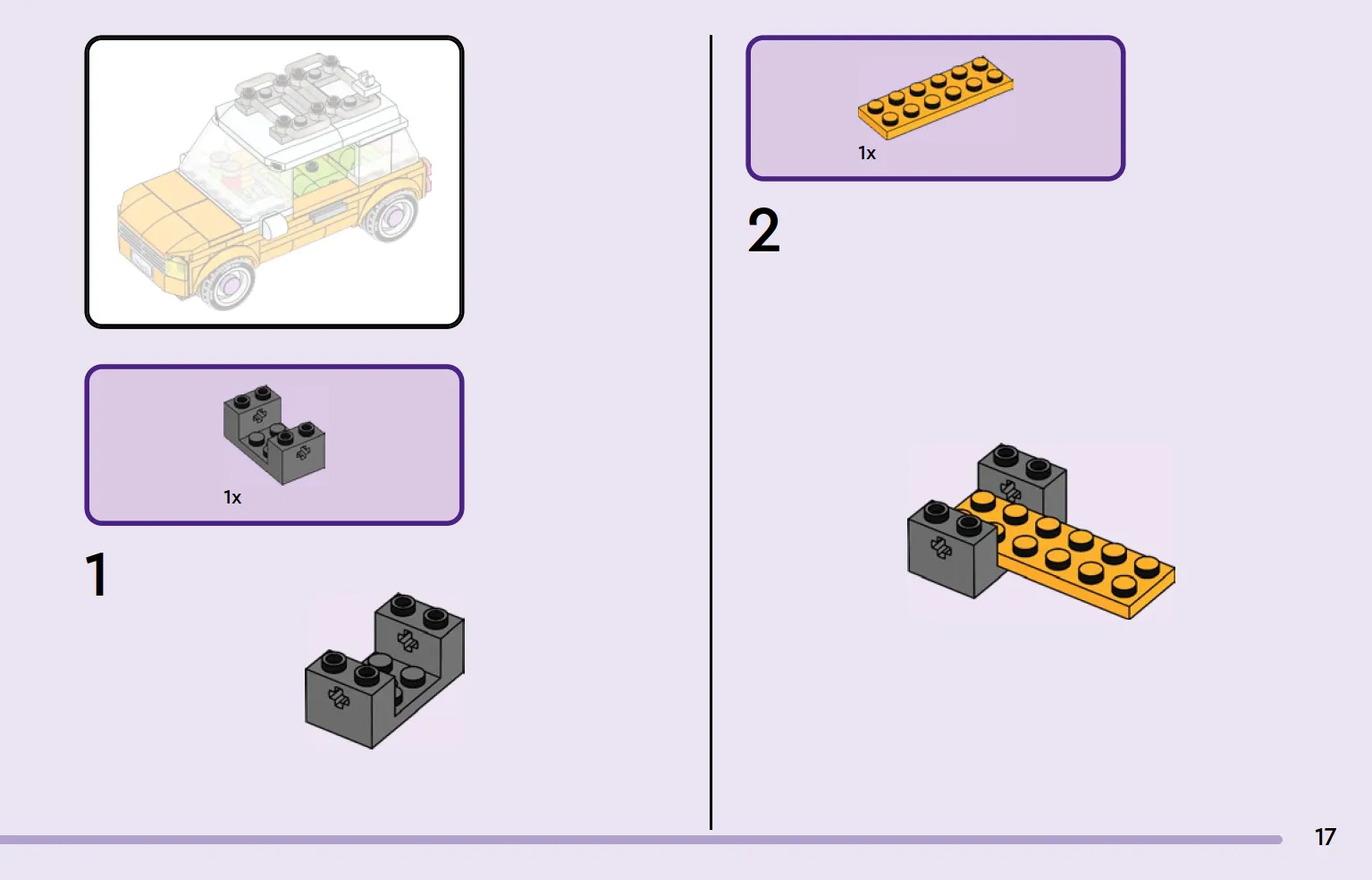 1x

1

1x

2

17