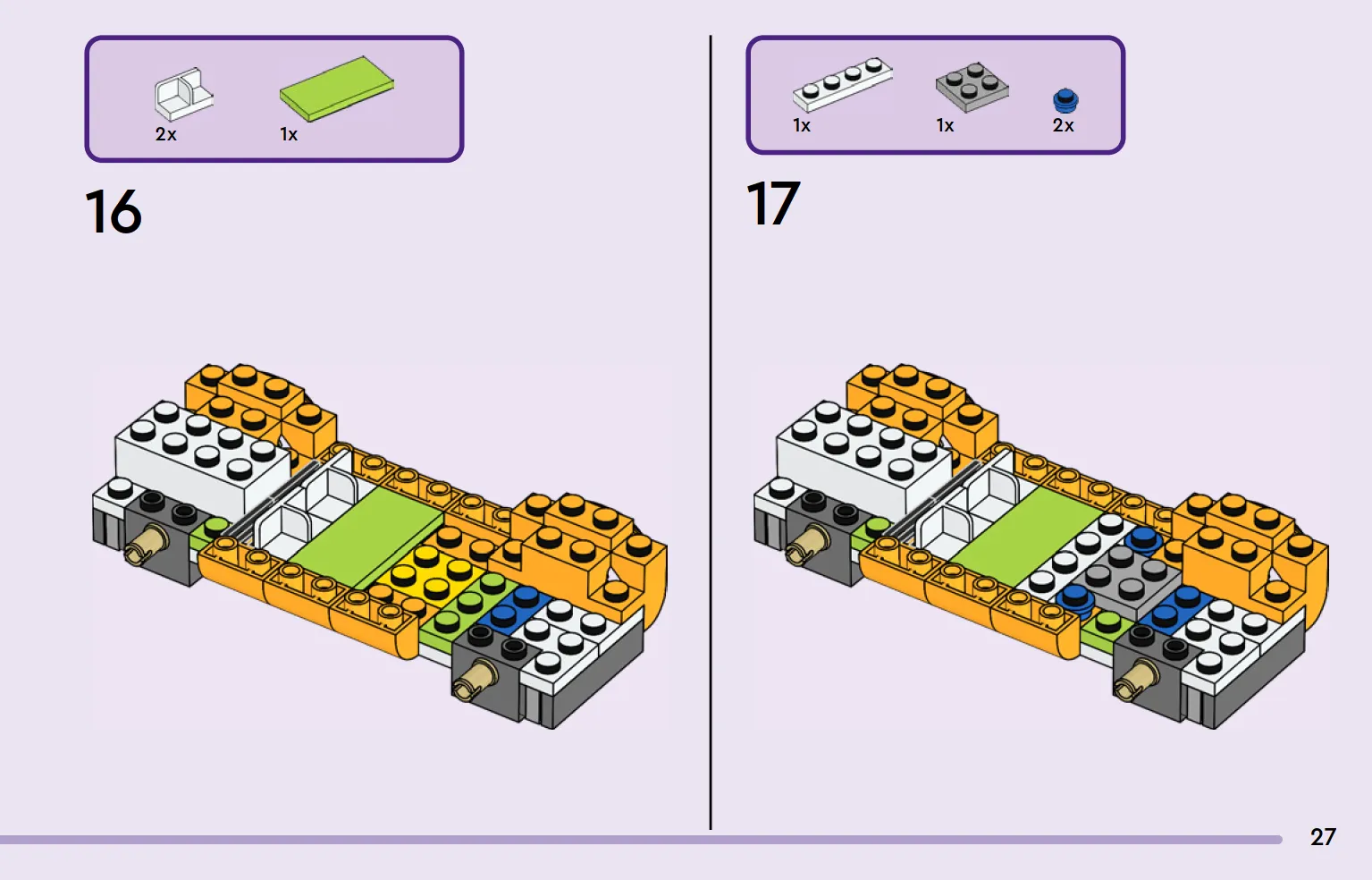 2x 1x

16

1x 1x 2x

17

27