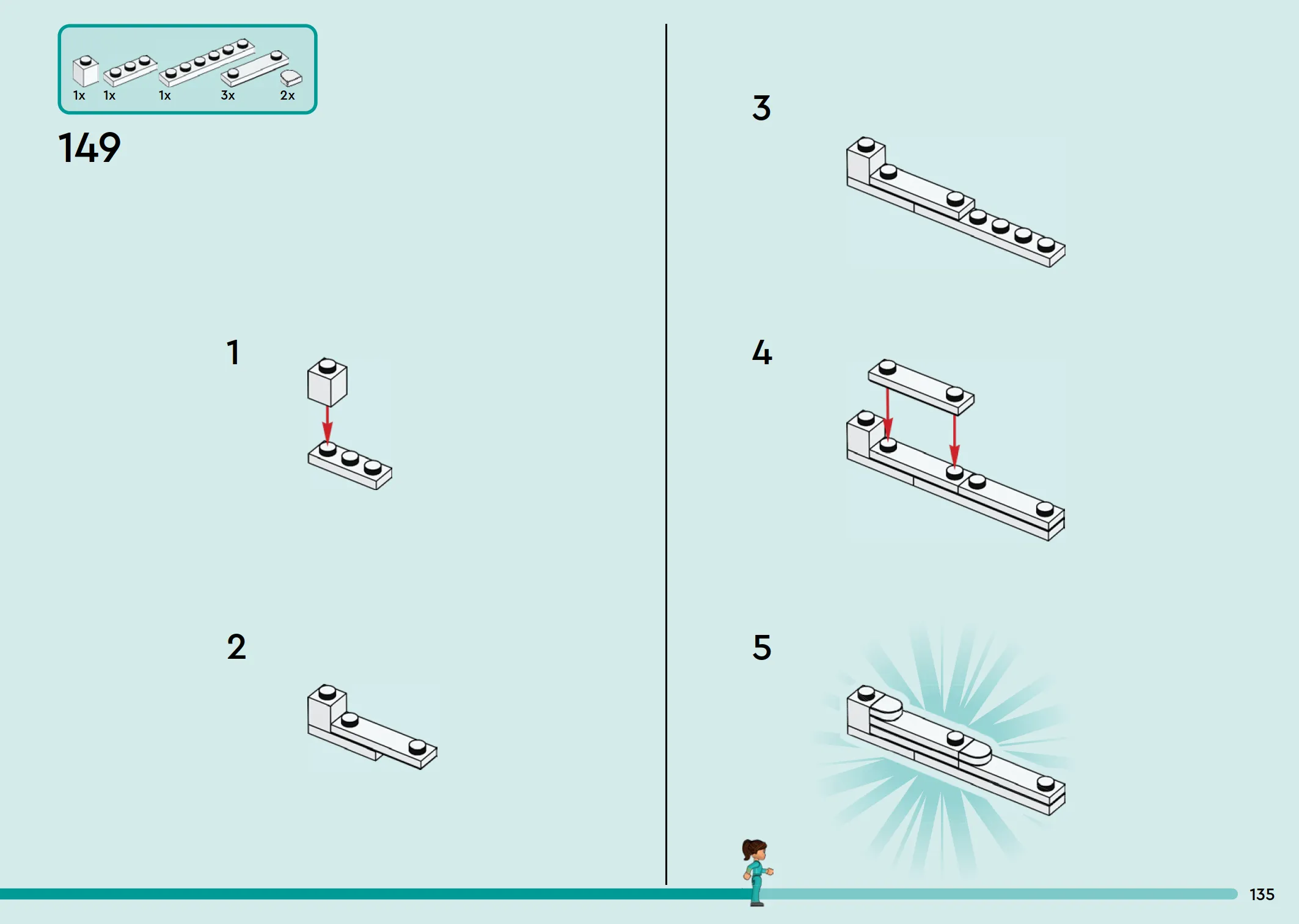 1x 1x 1x 3x 2x

149

1

2

3

4

5

135