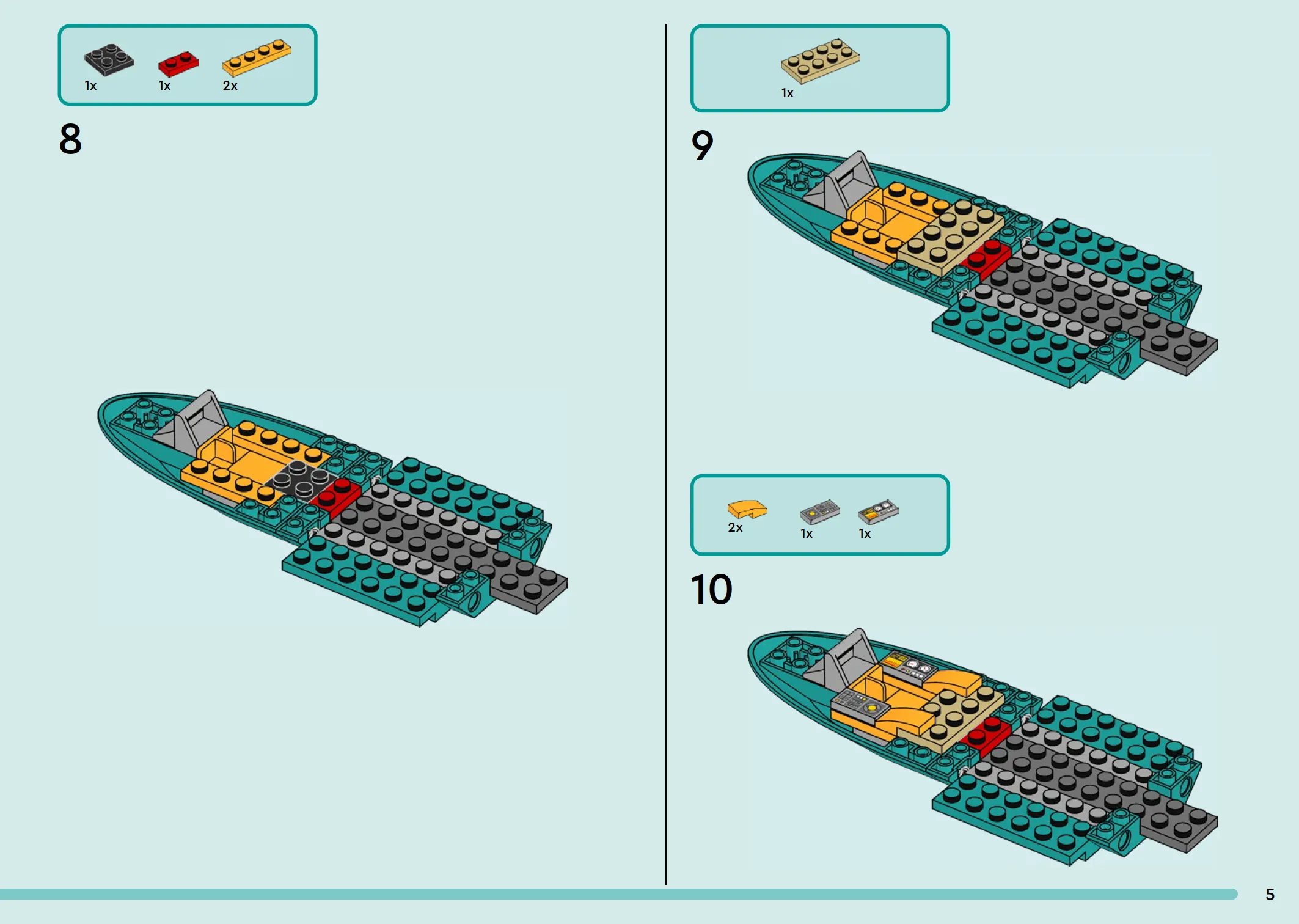 1x 1x 2x

8

1x

9

2x 1x 1x

10

5