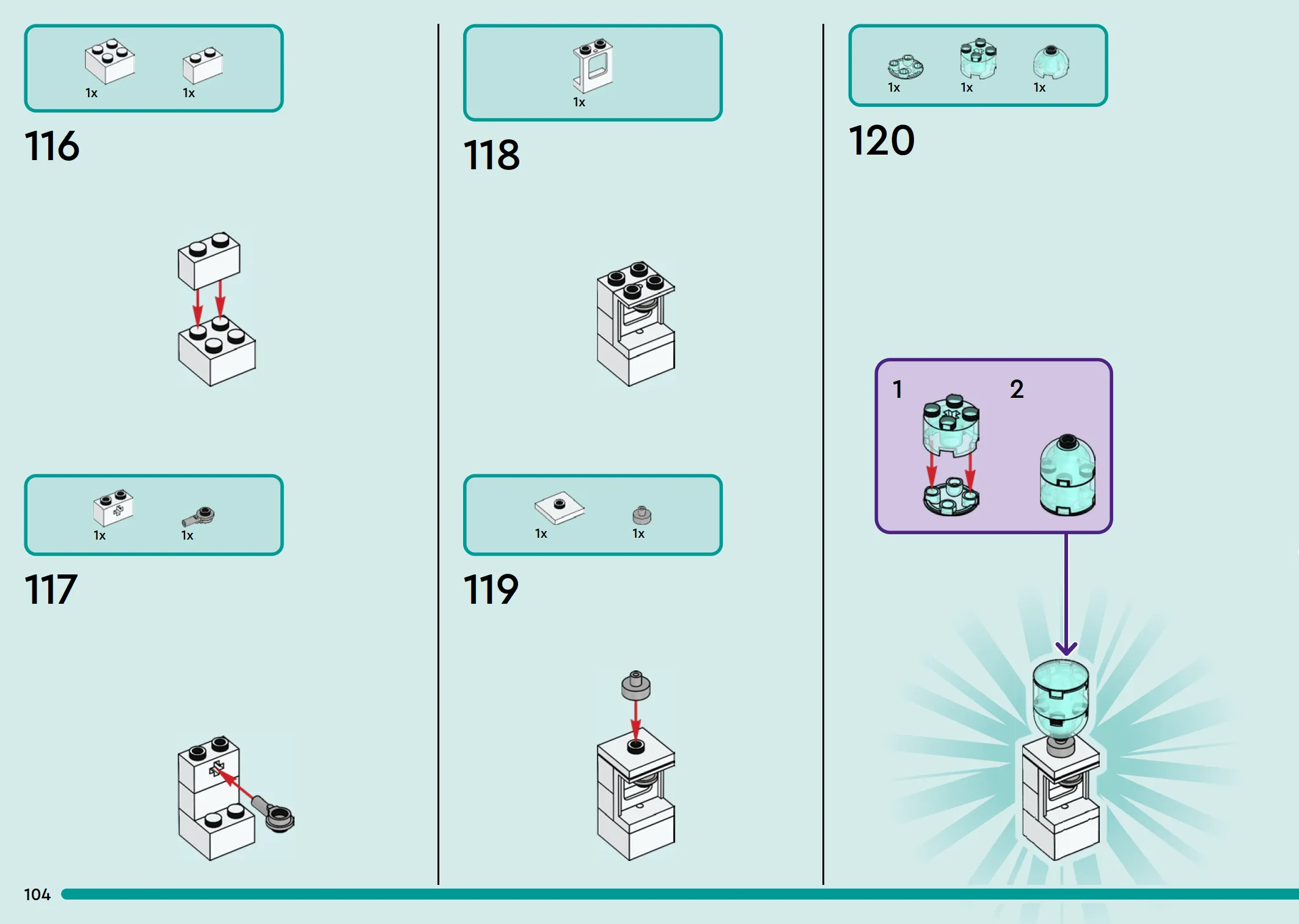 1x 1x

116

1x 1x

117

1x

118

1x 1x

119

1x 1x 1x

120

1 2

104