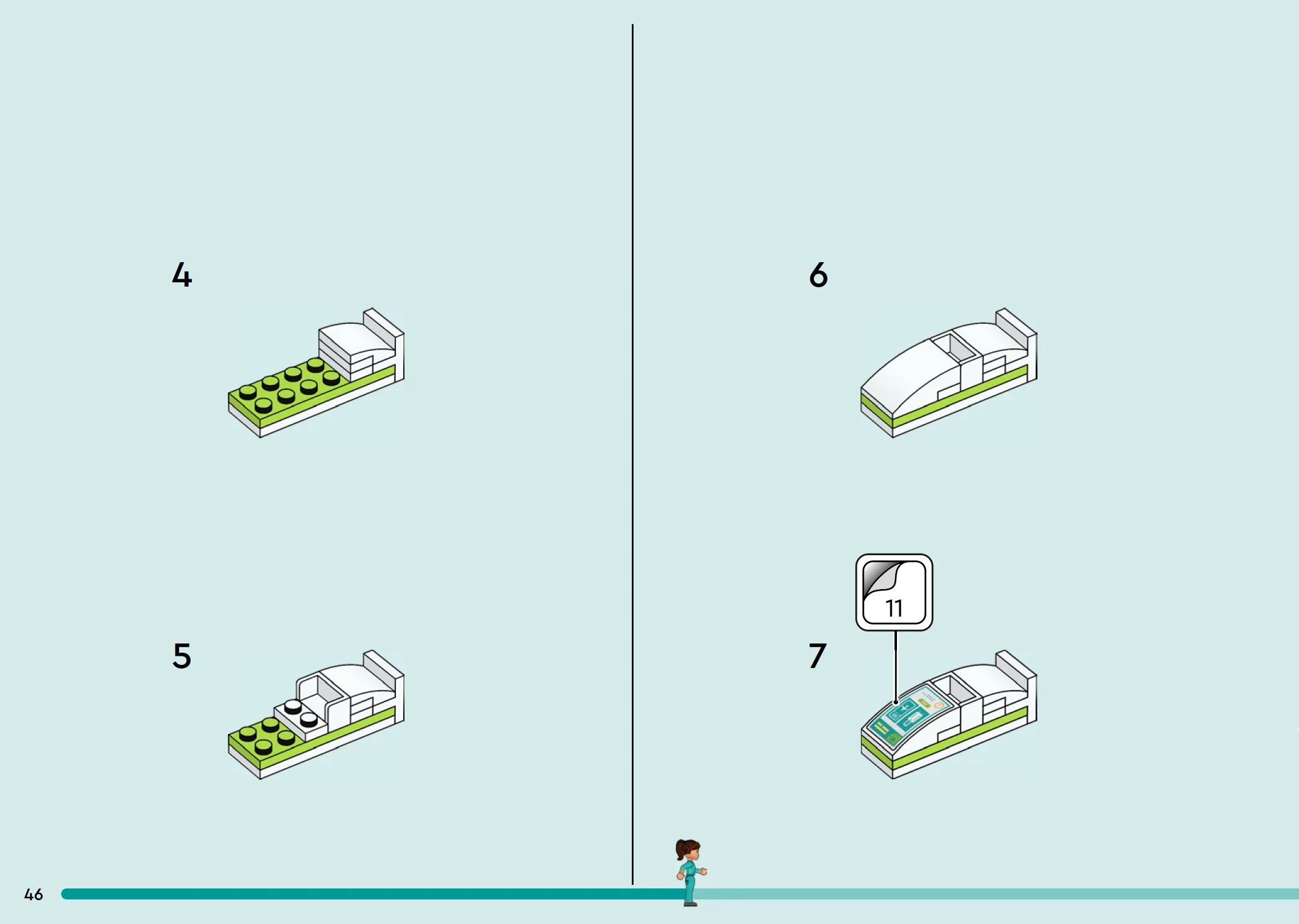 4

5

6

11

7

46