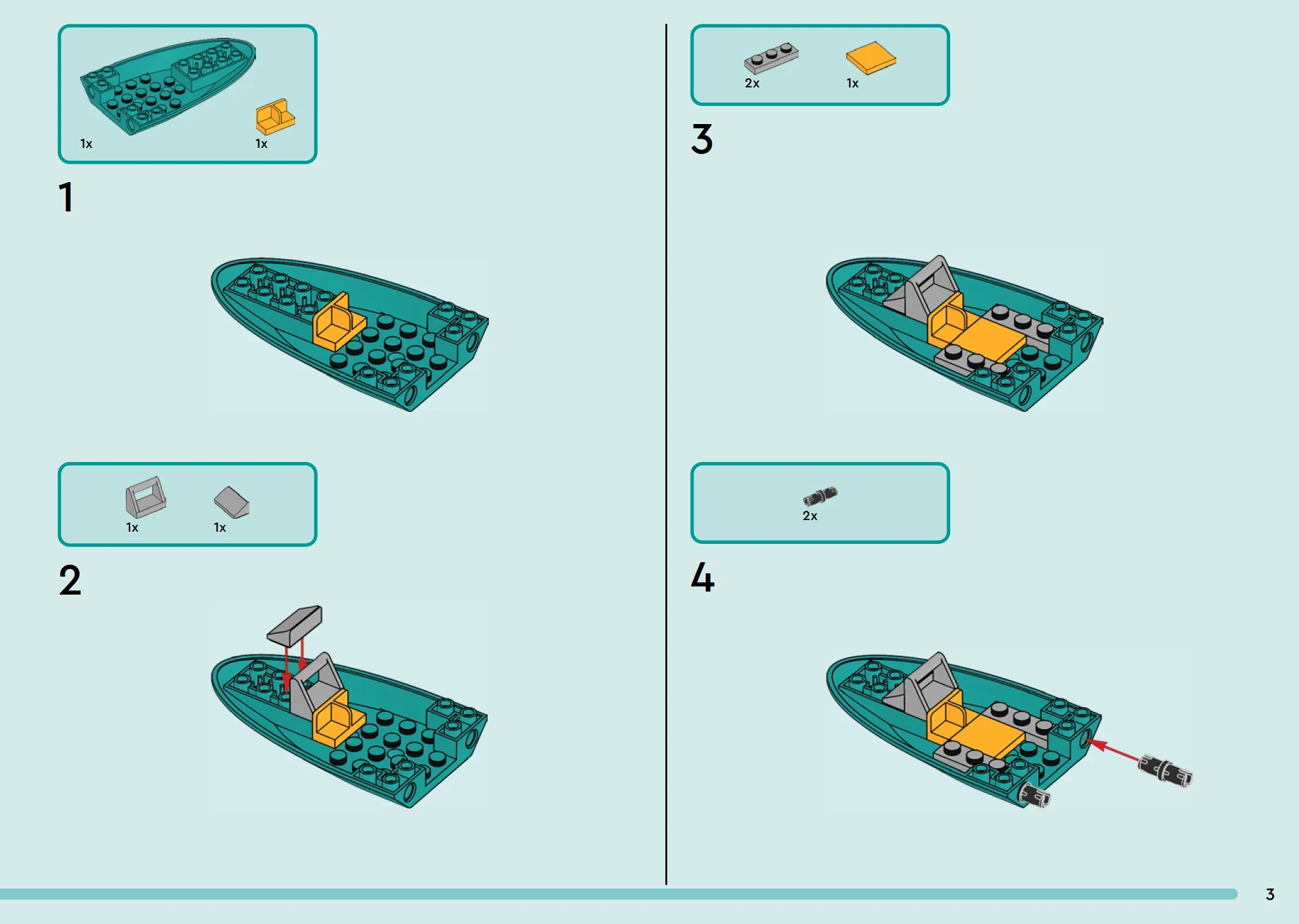 1x 1x

1

1x 1x

2

2x 1x

3

2x

4

3