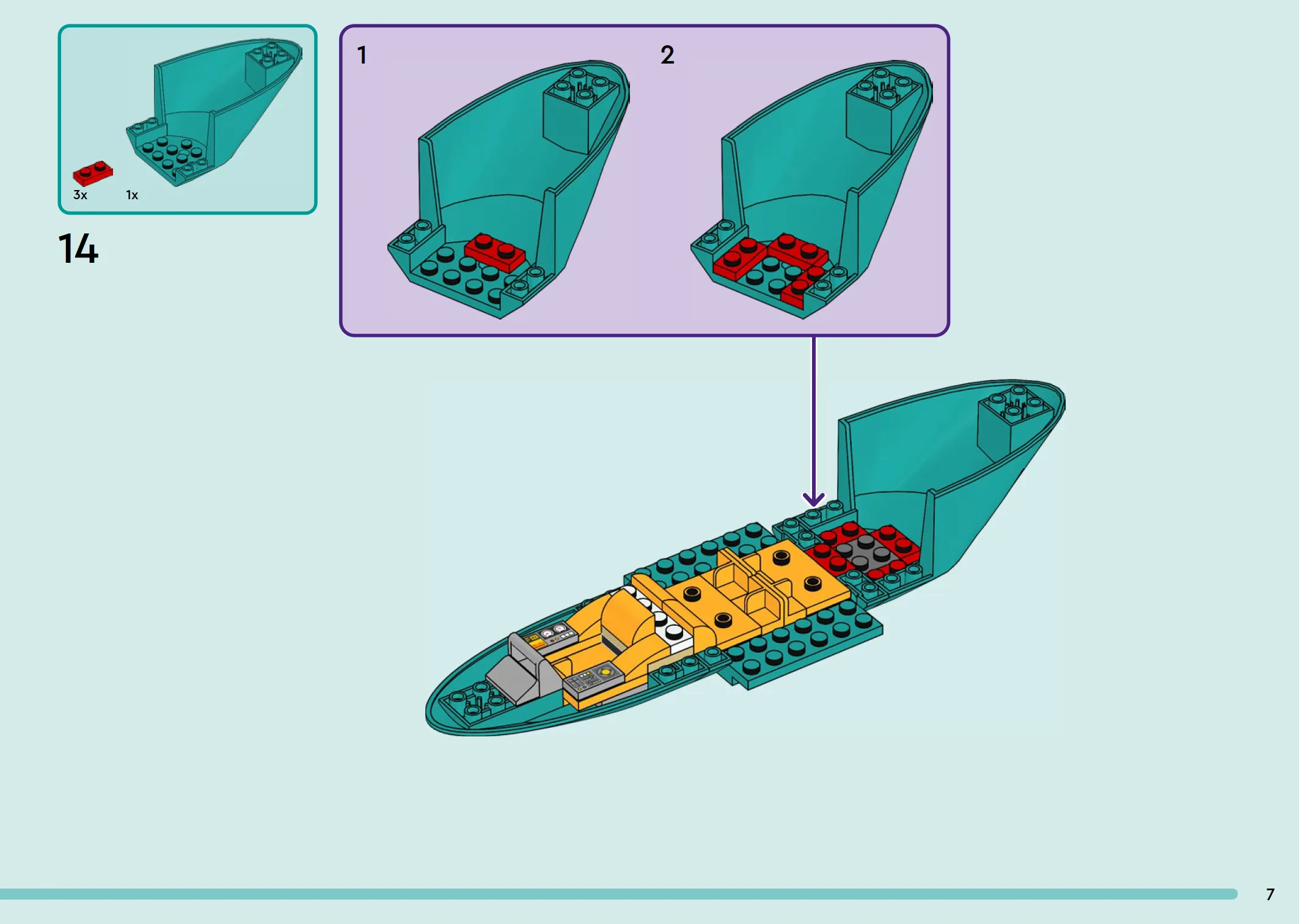 3x 1x

14

1

2

7