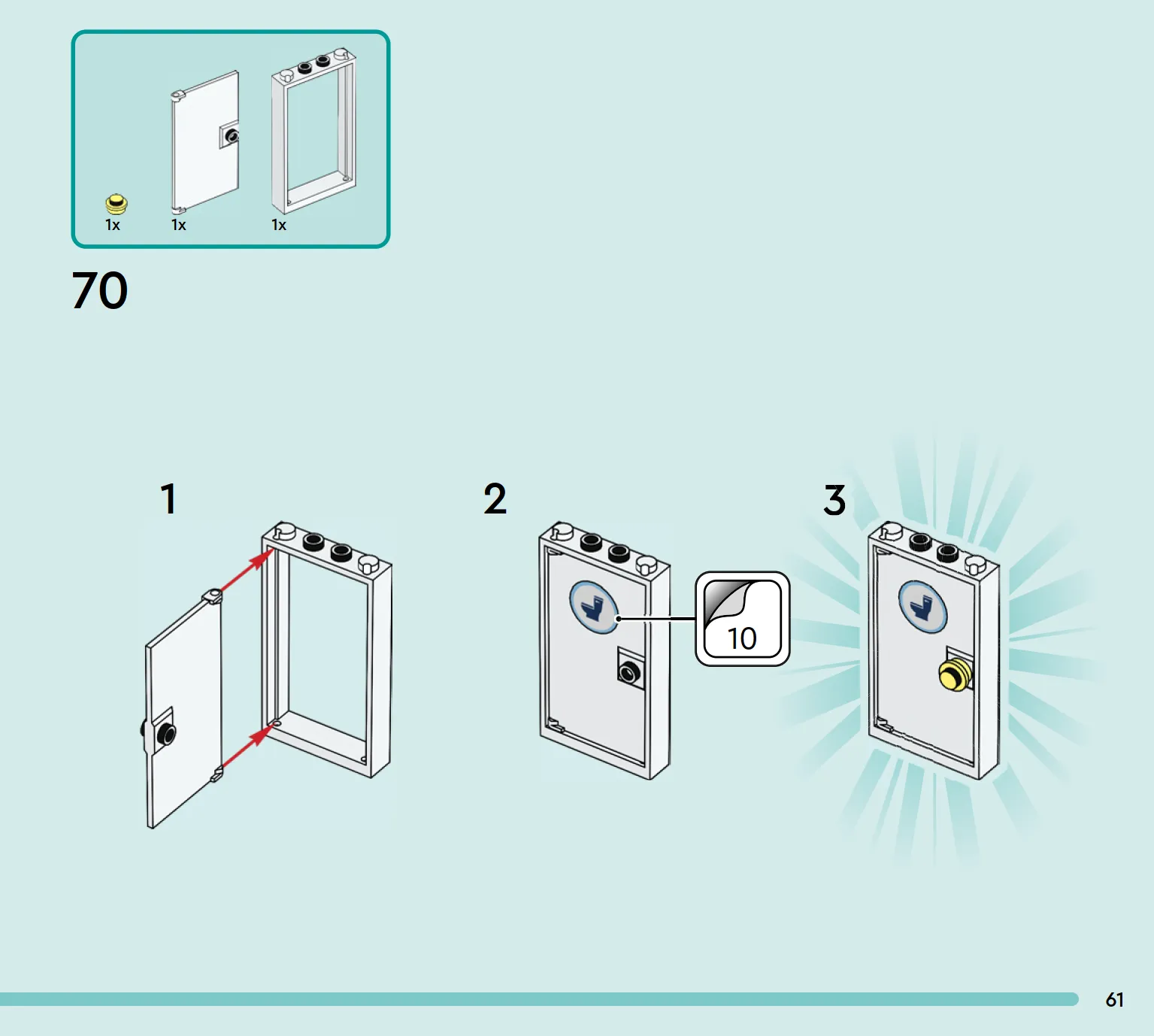 1x 1x 1x

70

1

2

10

3

61