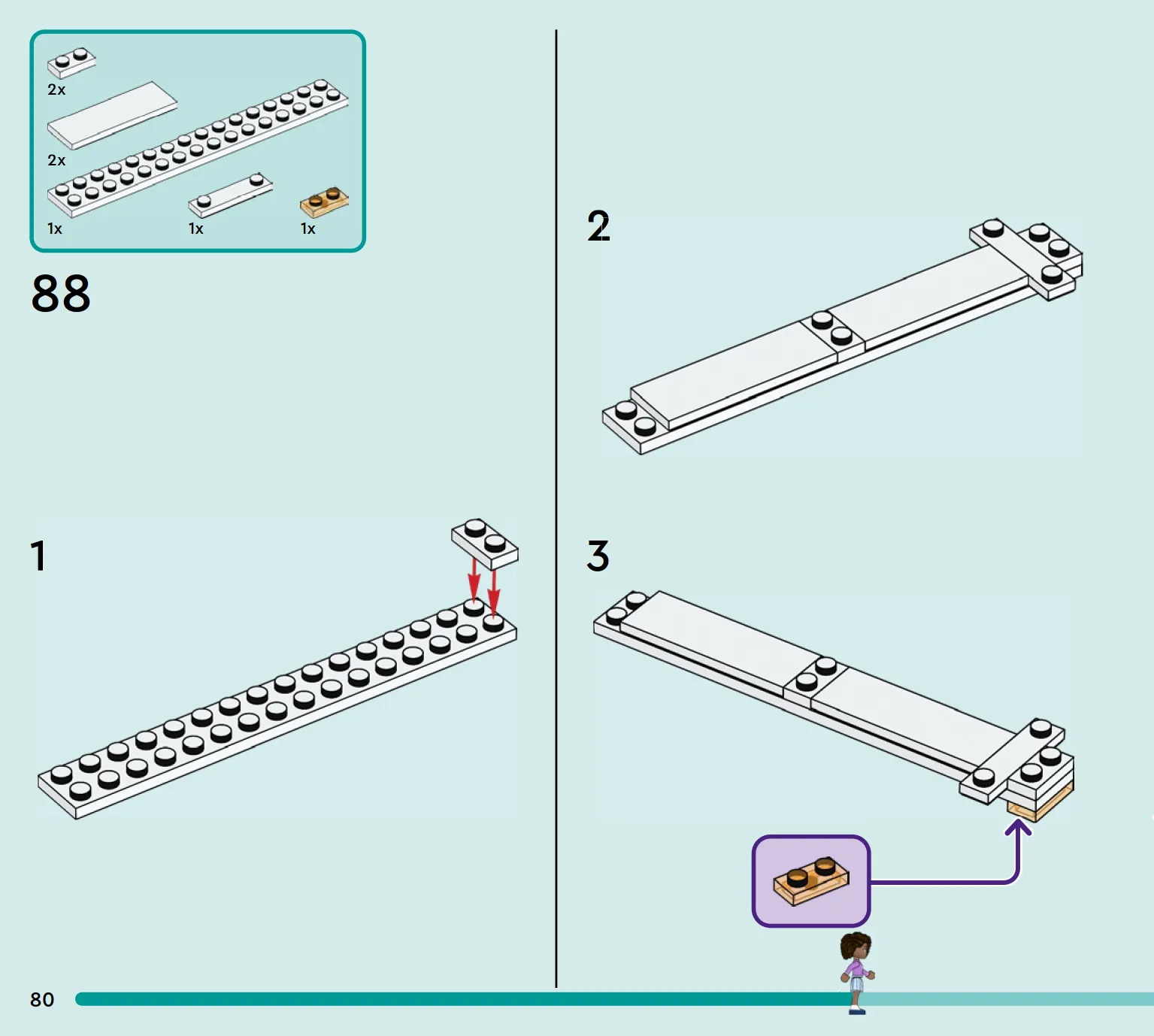 2x

2x

1x

1x

1x

88

1

2

3

80