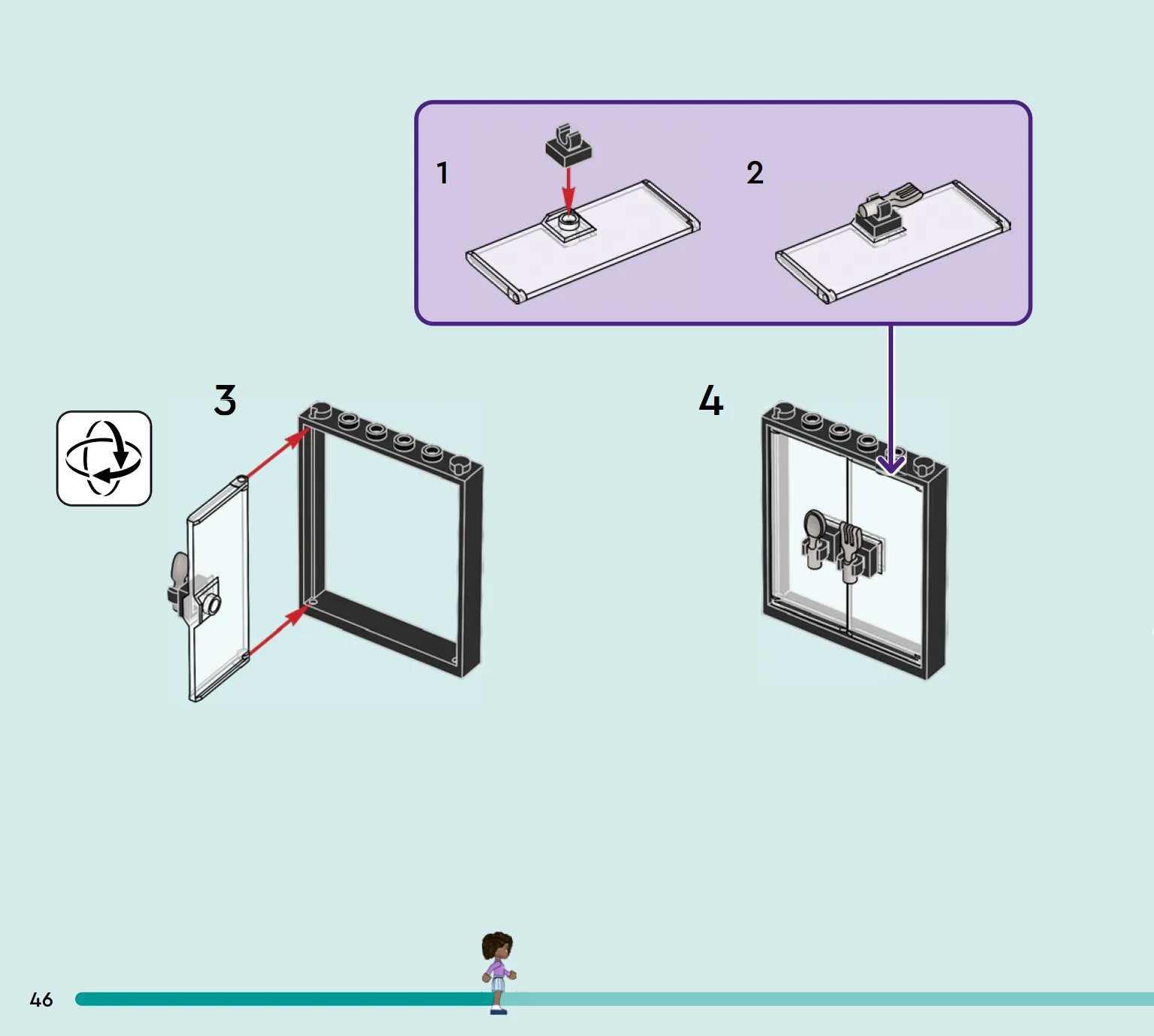 1

2

3

4

46