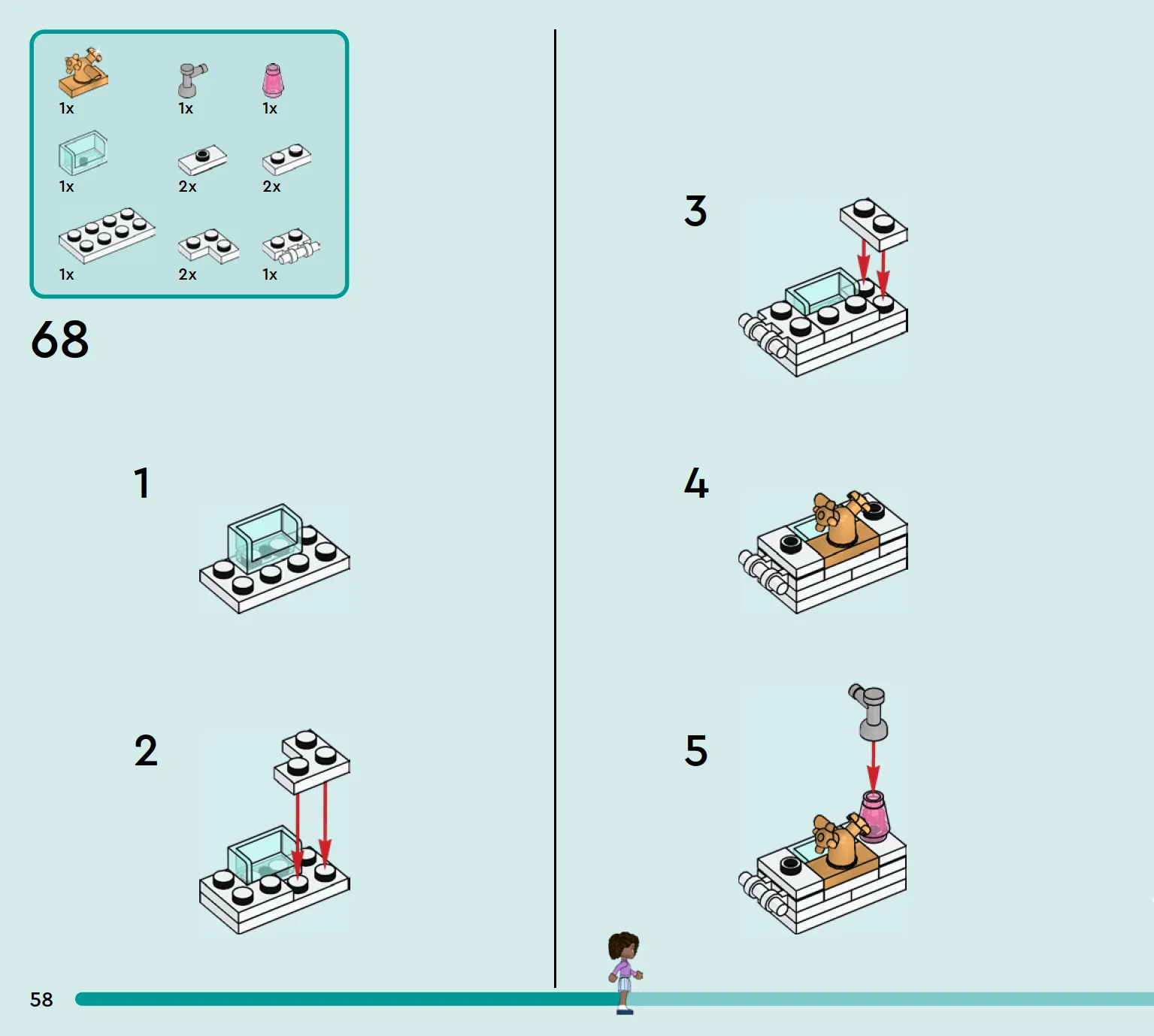 1x
1x
1x
1x
2x
2x
1x
2x
1x

68

1

2

3

4

5

58