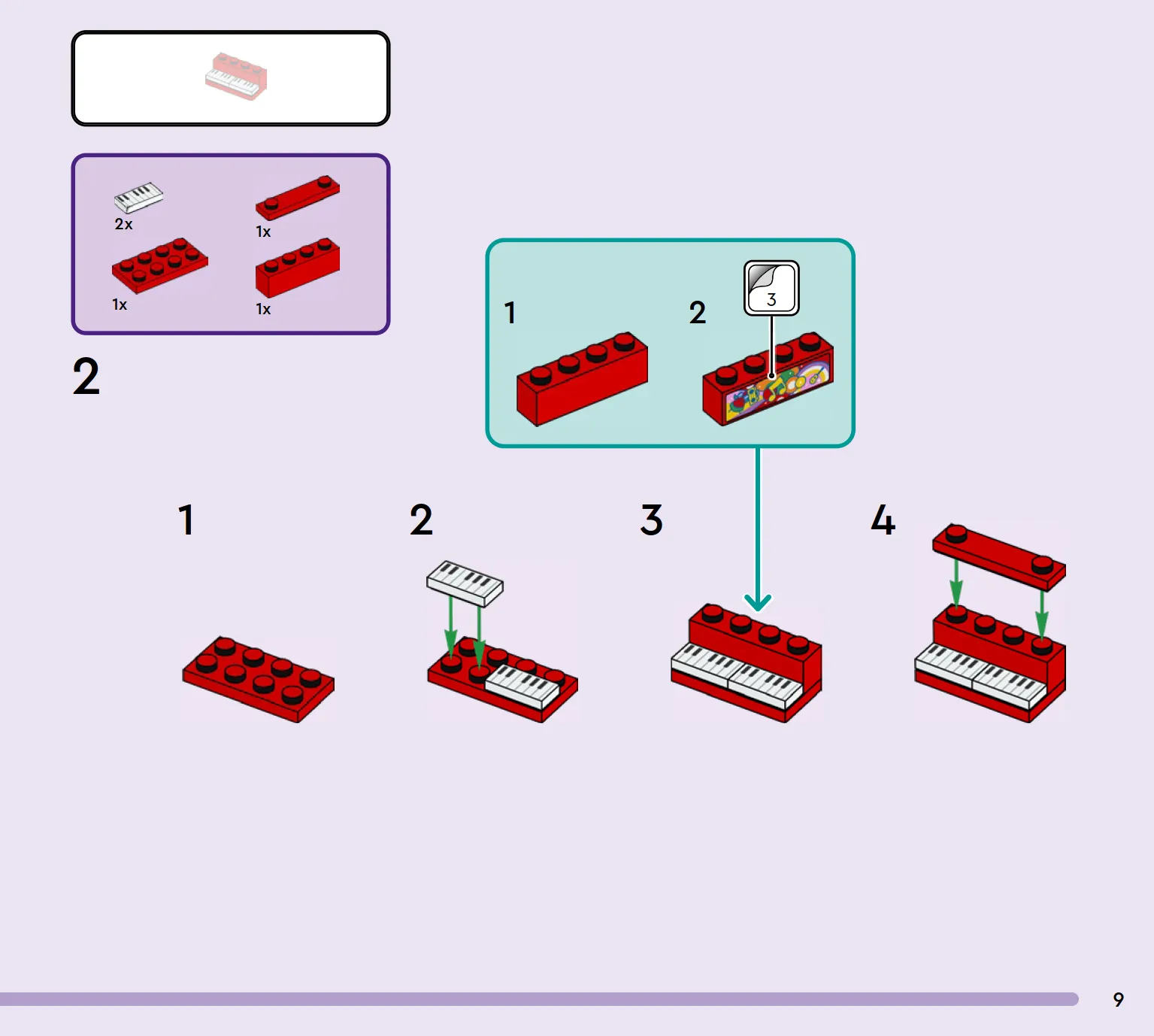 2x

1x

1x

1x

2

1

2

3

1

2

3

4

9