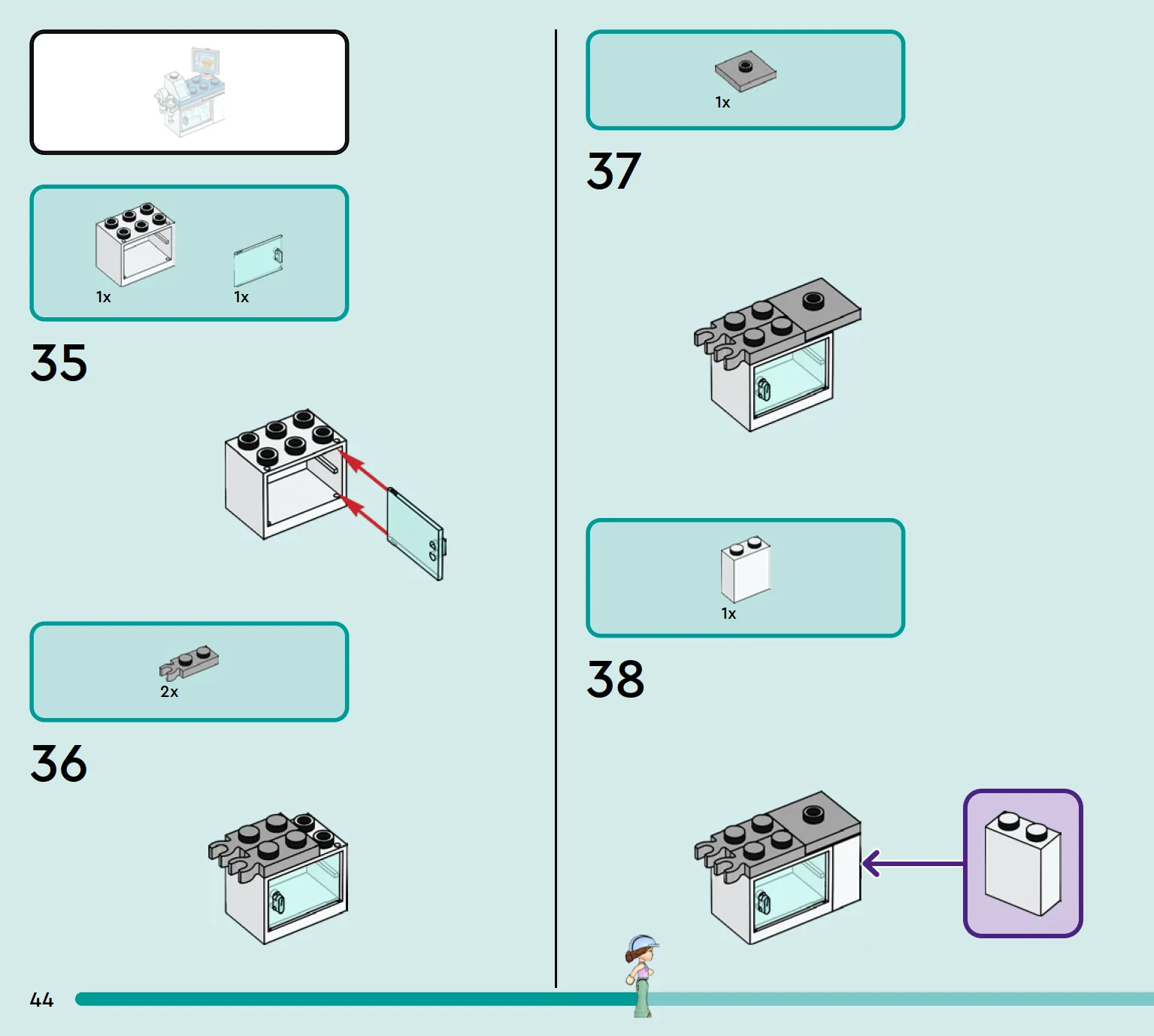 1x 1x

35

2x

36

1x

37

1x

38

44