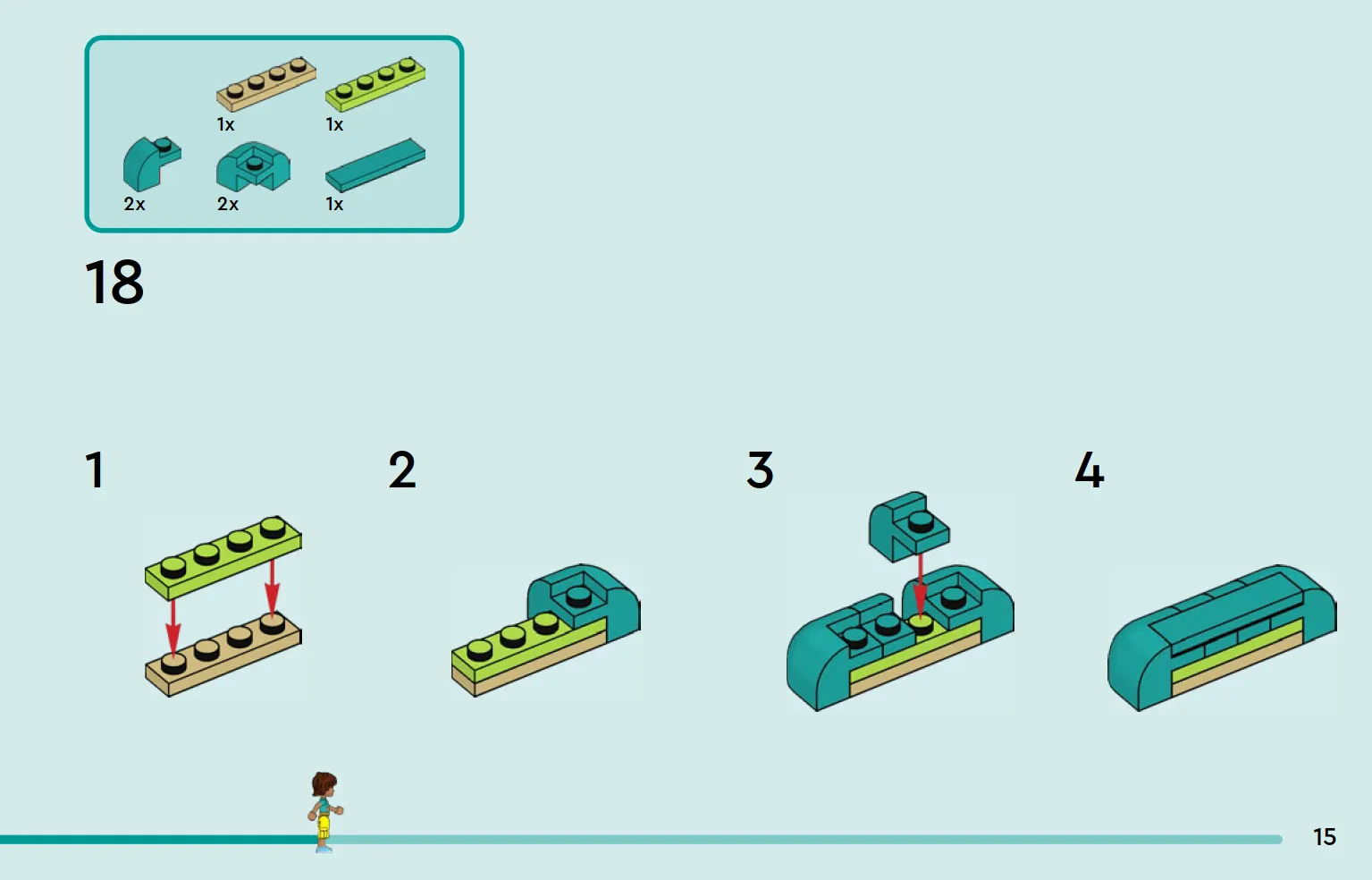 1x
1x
2x
2x
1x

18

1

2

3

4

15