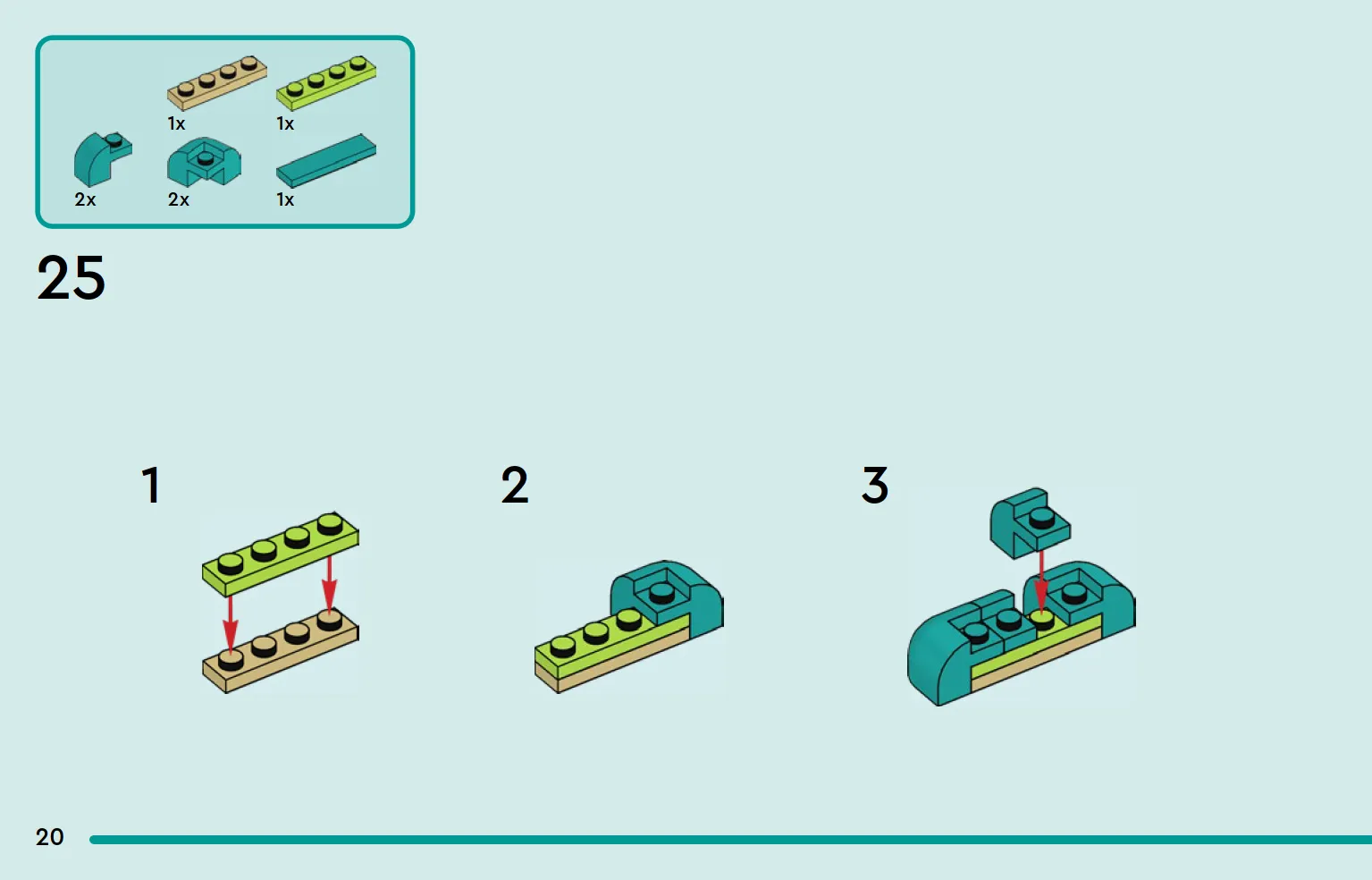 1x
1x
2x
2x
1x

25

1

2

3

20