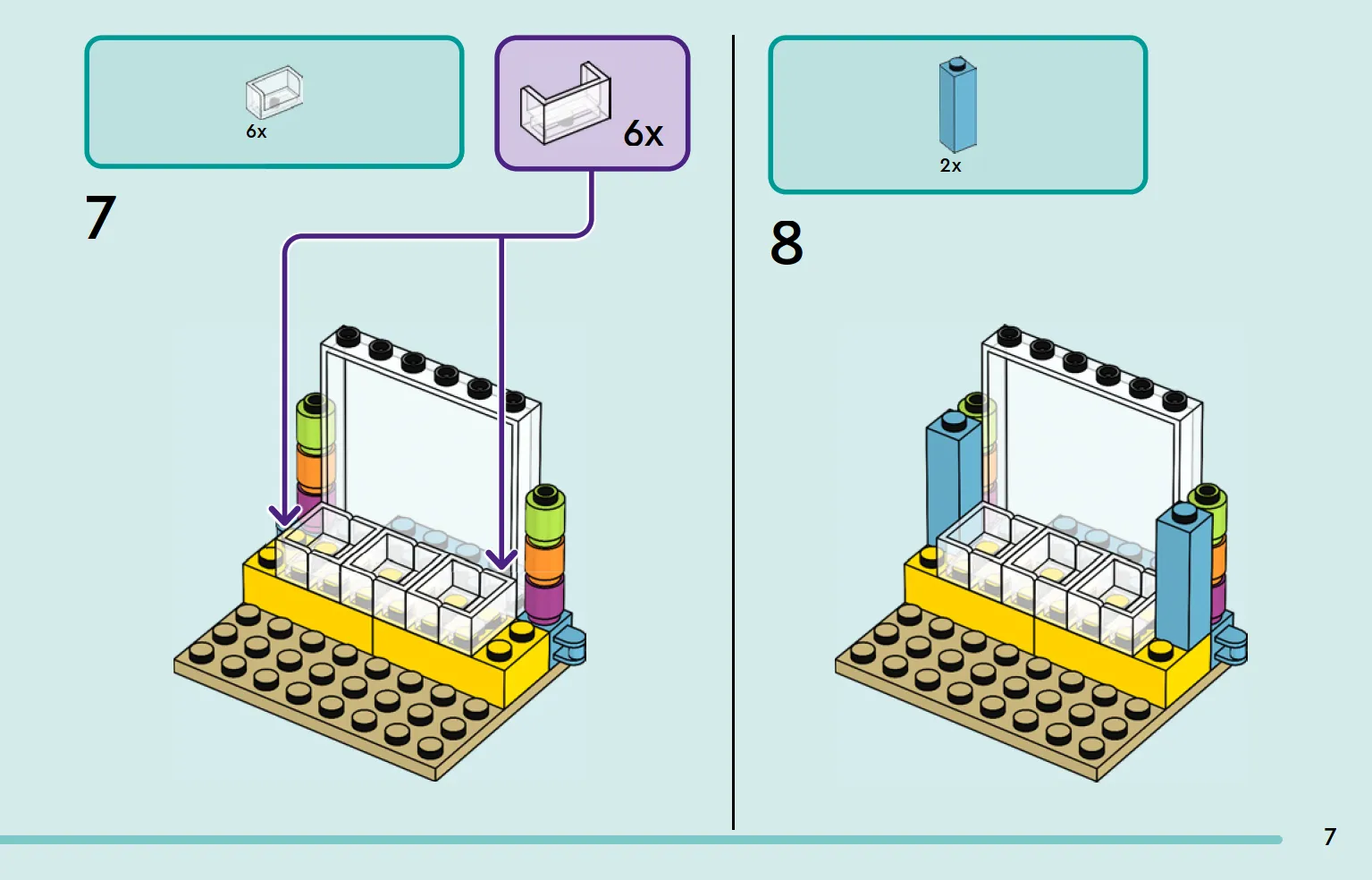 6x

6x

7

2x

8

7