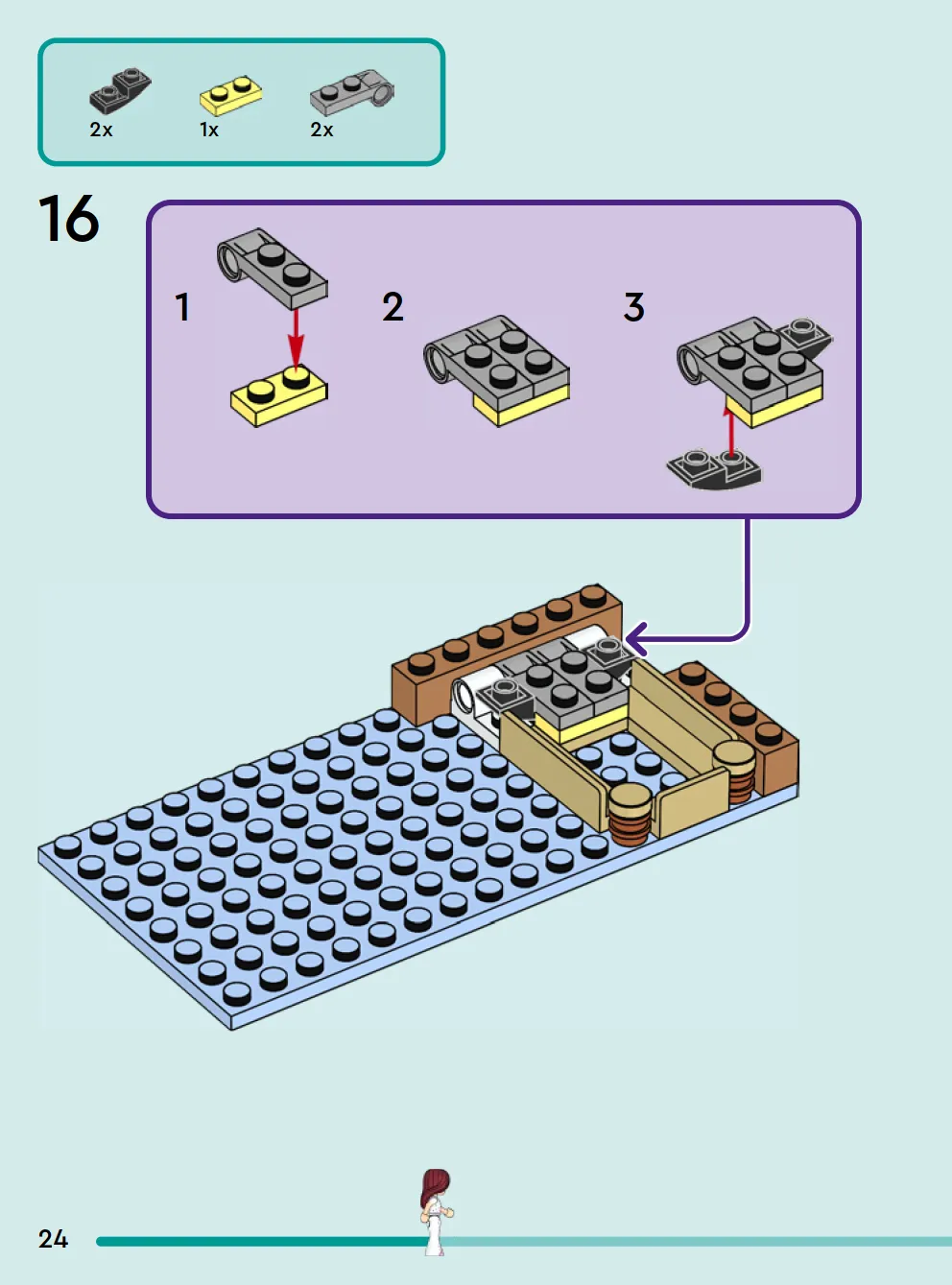 2x 1x 2x

16

1

2

3

24