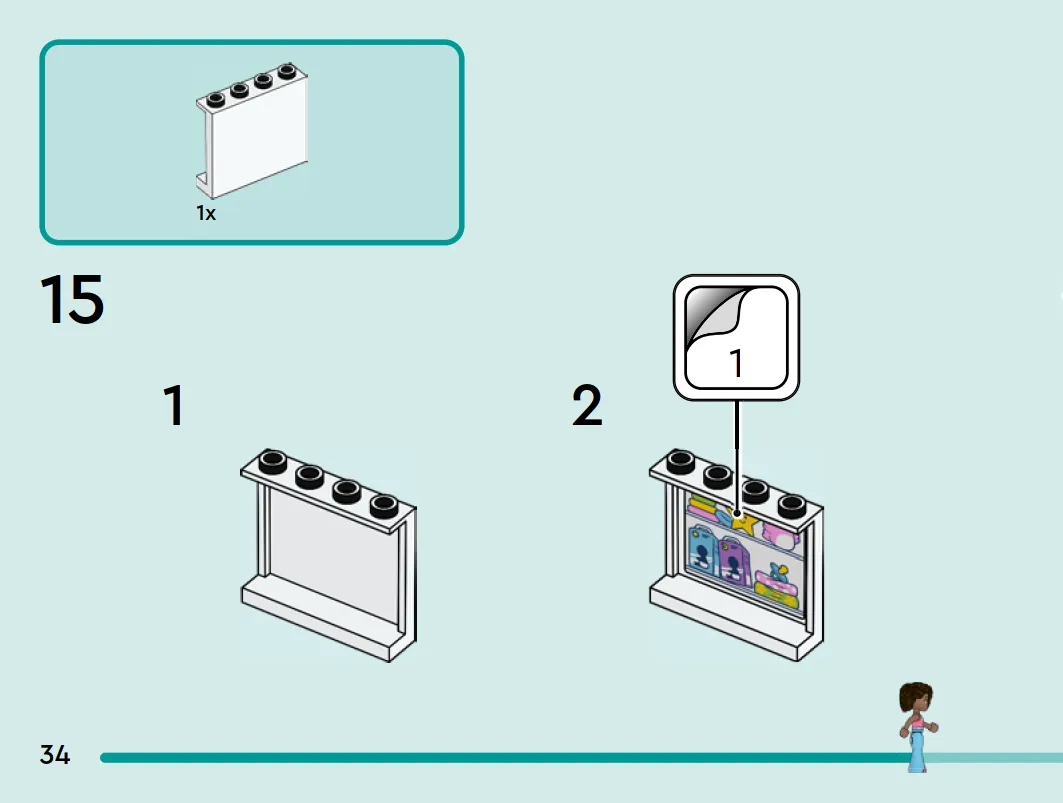 1x

15

1

2

1

34