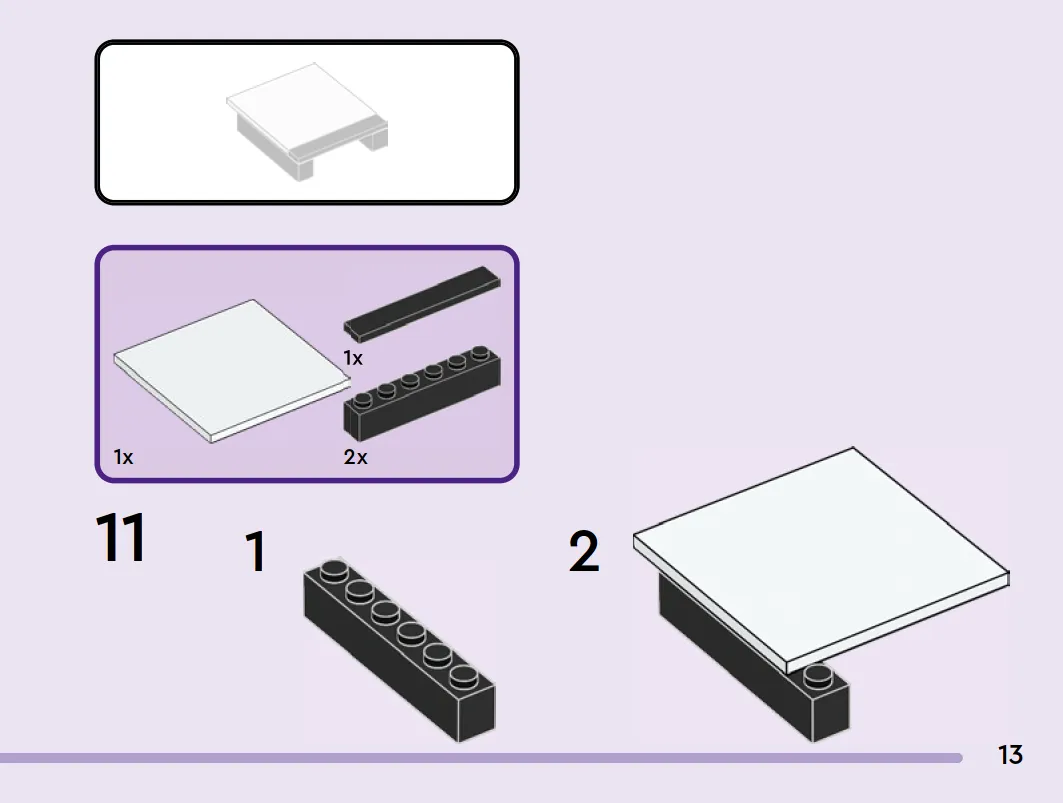 1x

1x

2x

11

1

2

13