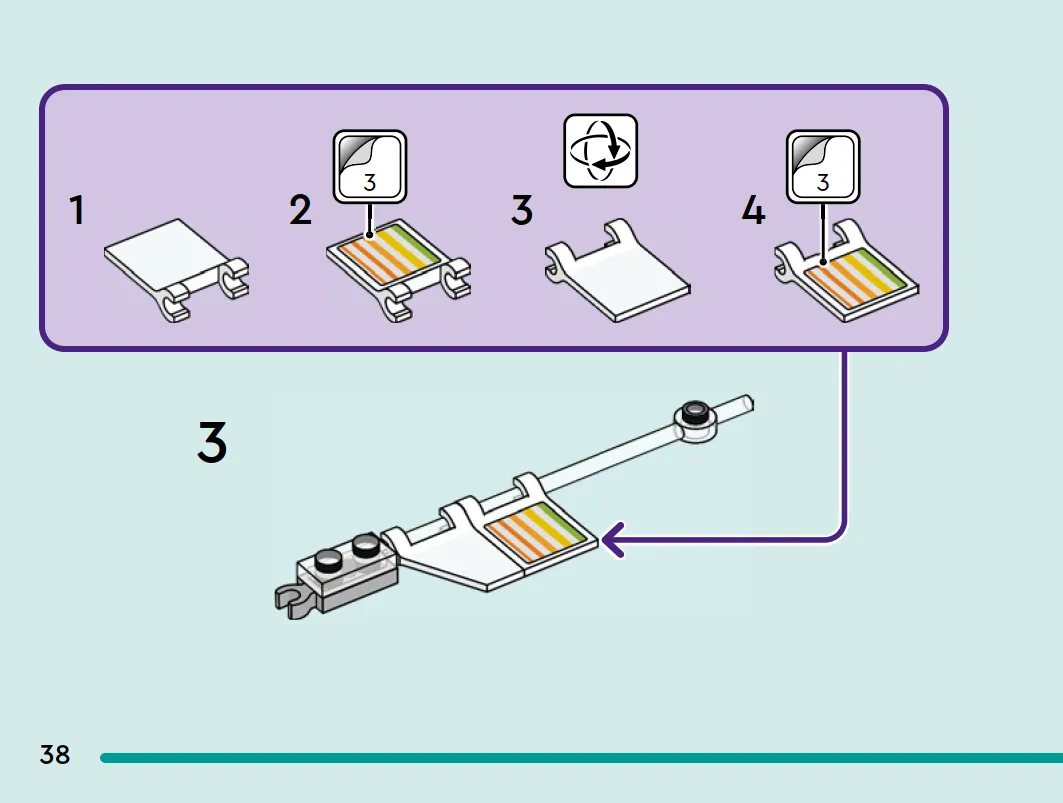 1
2
3
3
4
3

3

38