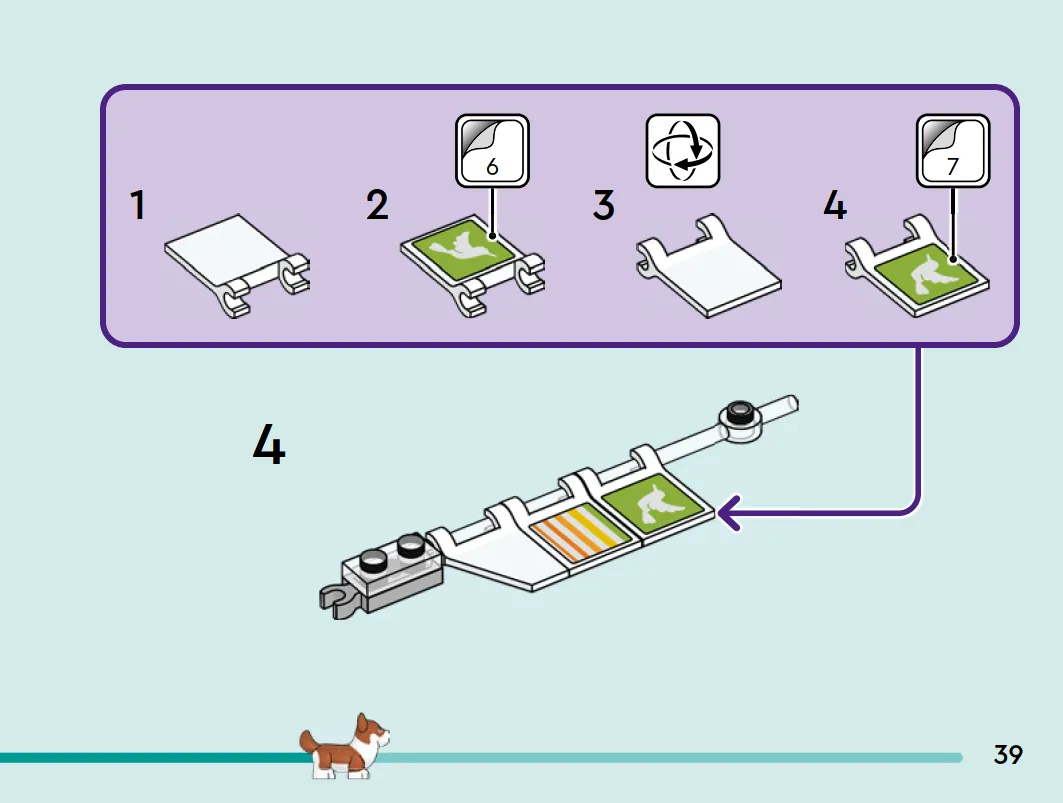 1
2
6
3
4
7

4

39