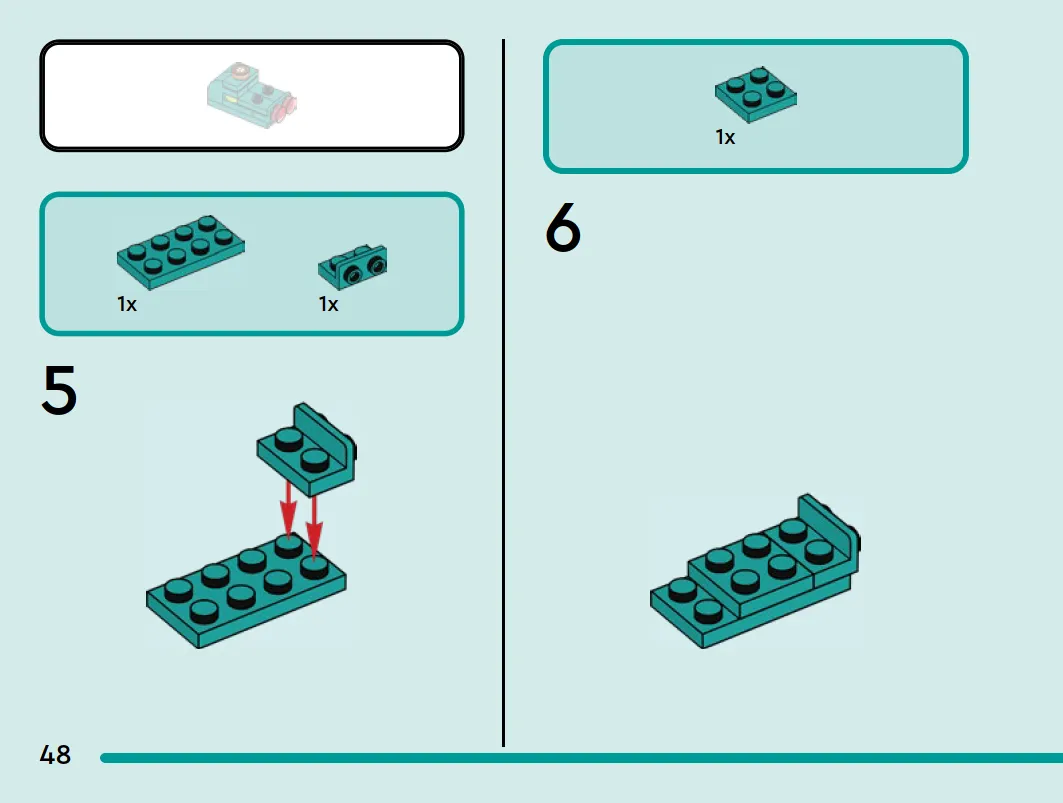 1x

1x

5

1x

6

48