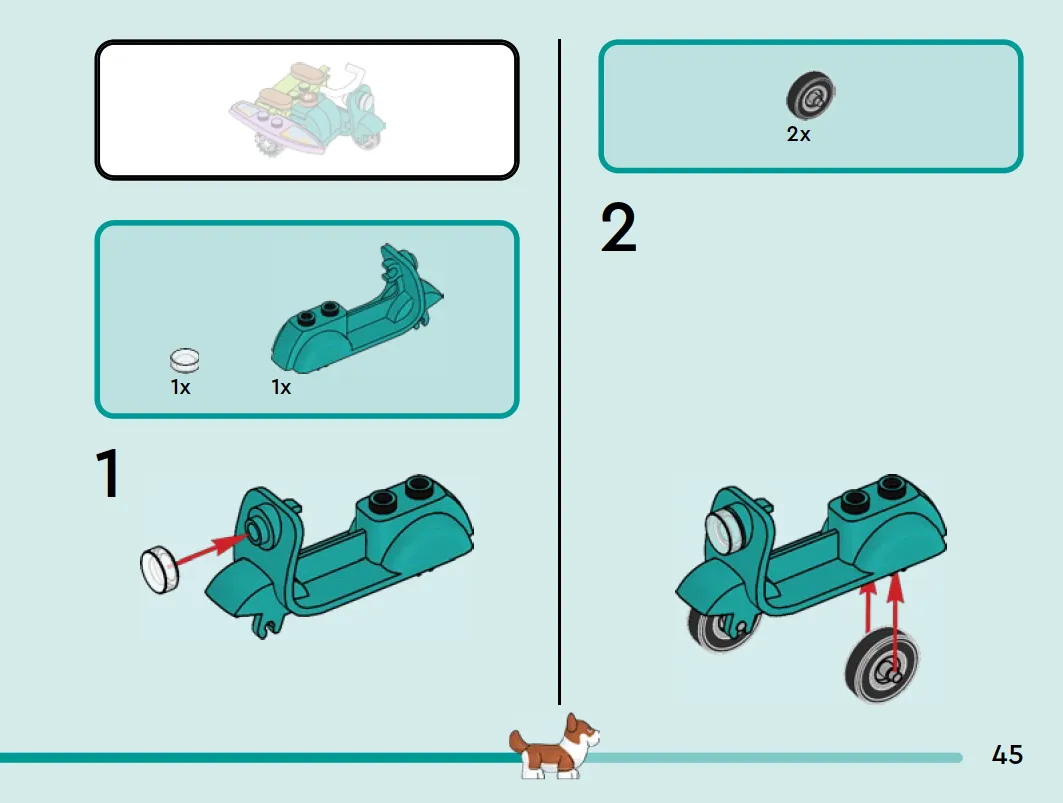 1x 1x

1

2x

2

45