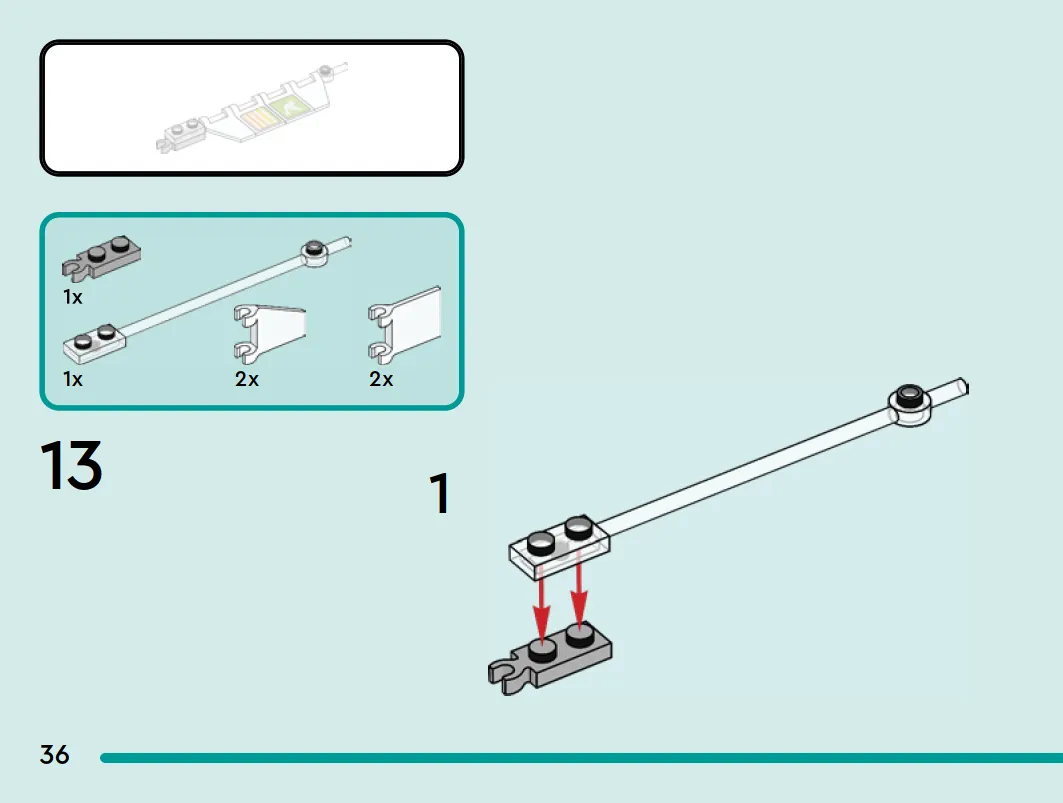 1x

1x

2x

2x

13

1

36