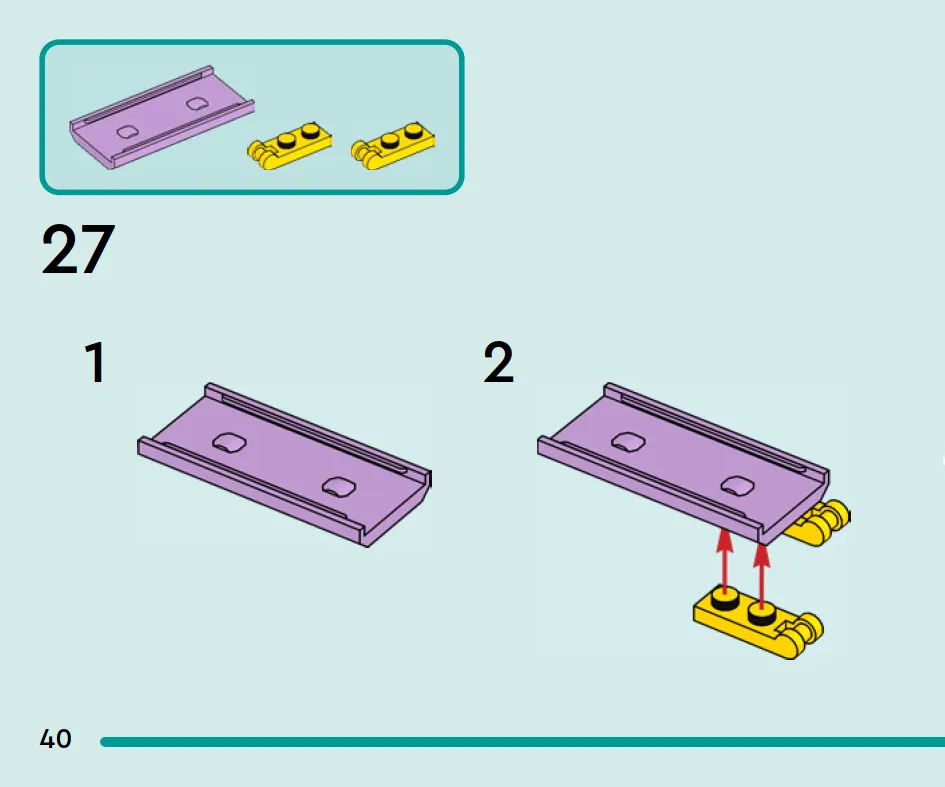 27

1

2

40