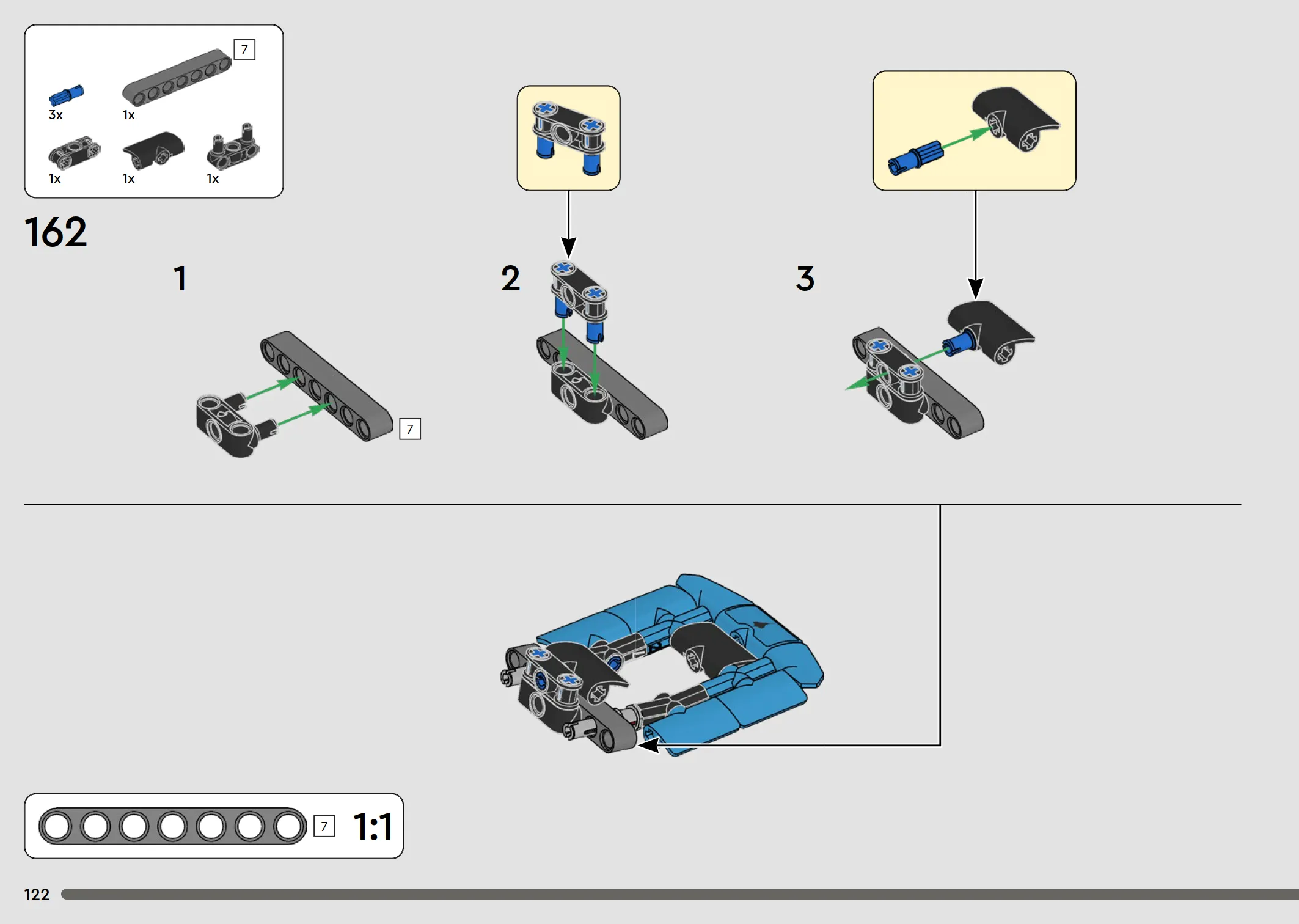 7

3x 1x

1x 1x 1x

162

1

7

2

3

7 1:1

122