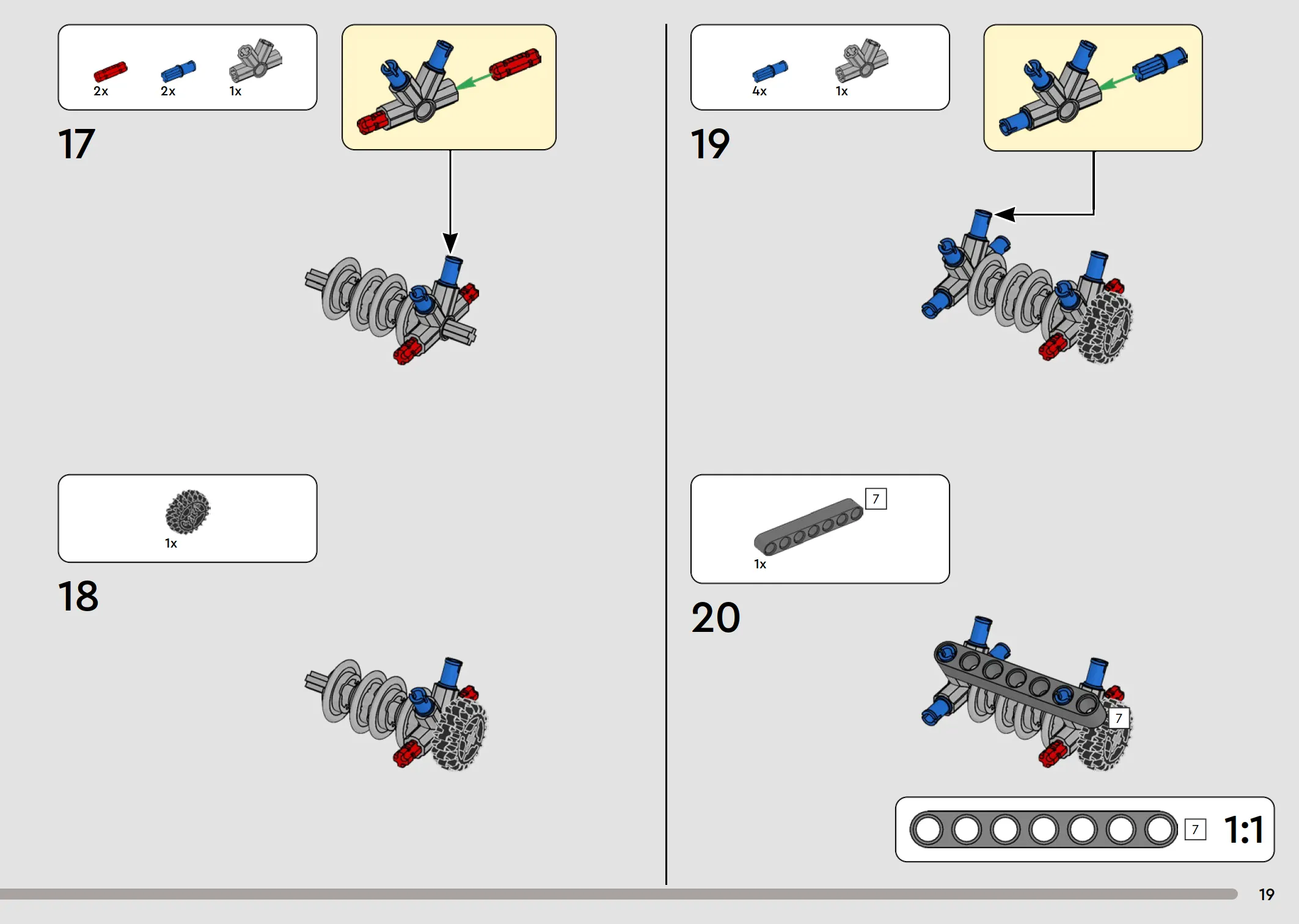 2x 2x 1x

17

1x

18

4x 1x

19

7

1x

20

7

7 1:1

19