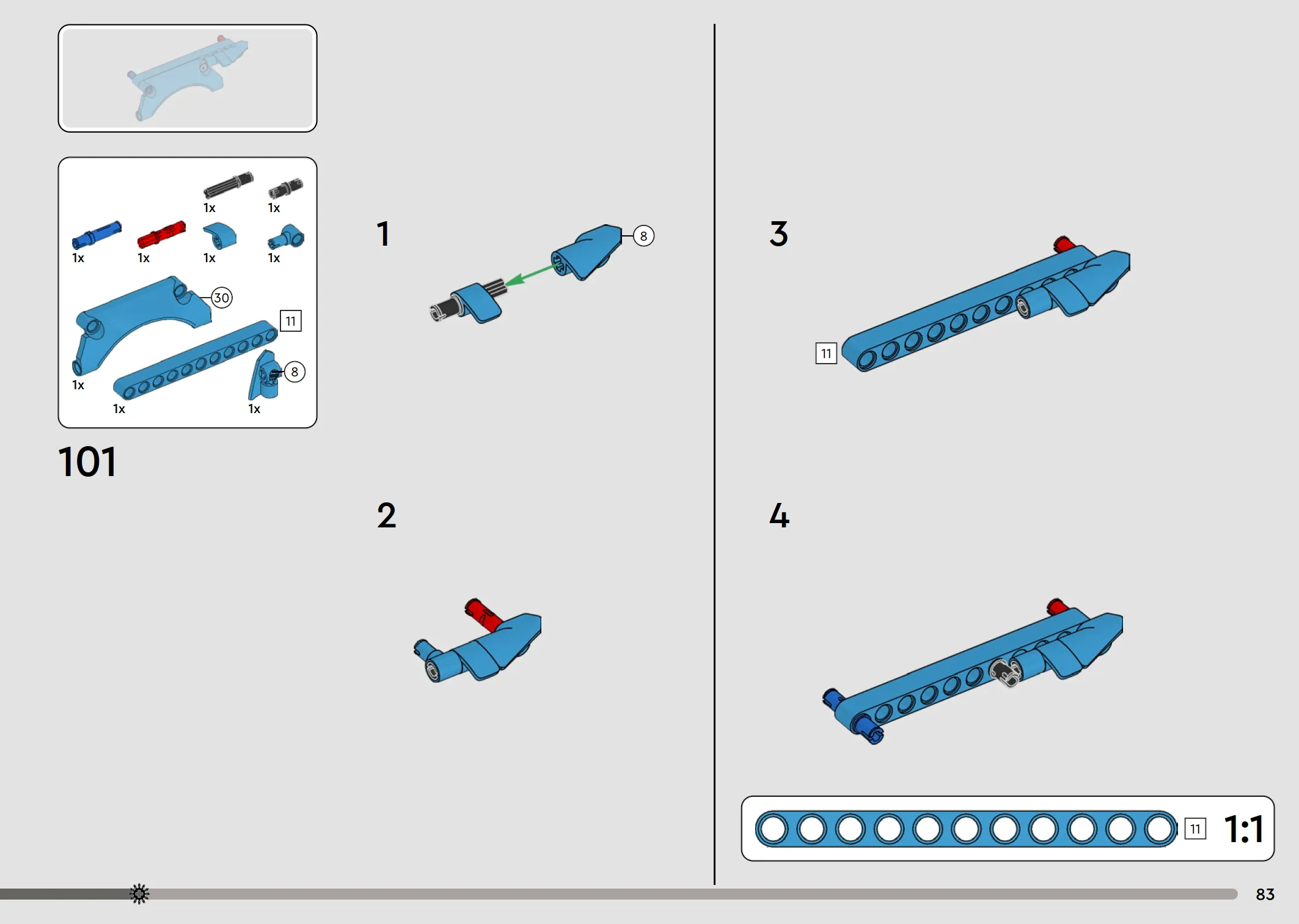 1x
1x
1x
1x
1x
1x
30
11
8
1x
1x
1x

101

1
8

2

3
11

4

11
1:1

83