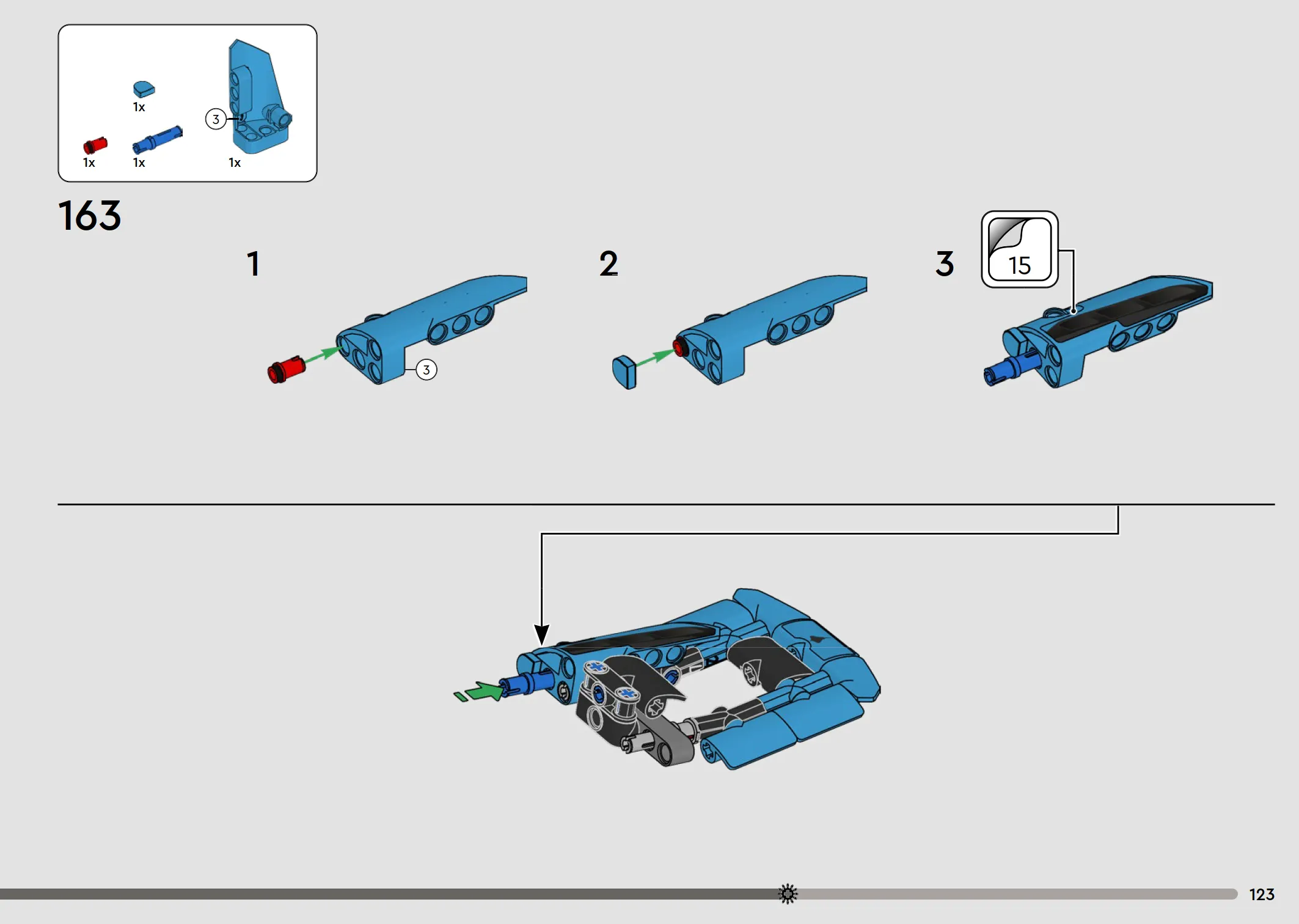 1x

3

1x 1x 1x

163

1

3

2

3

15

123