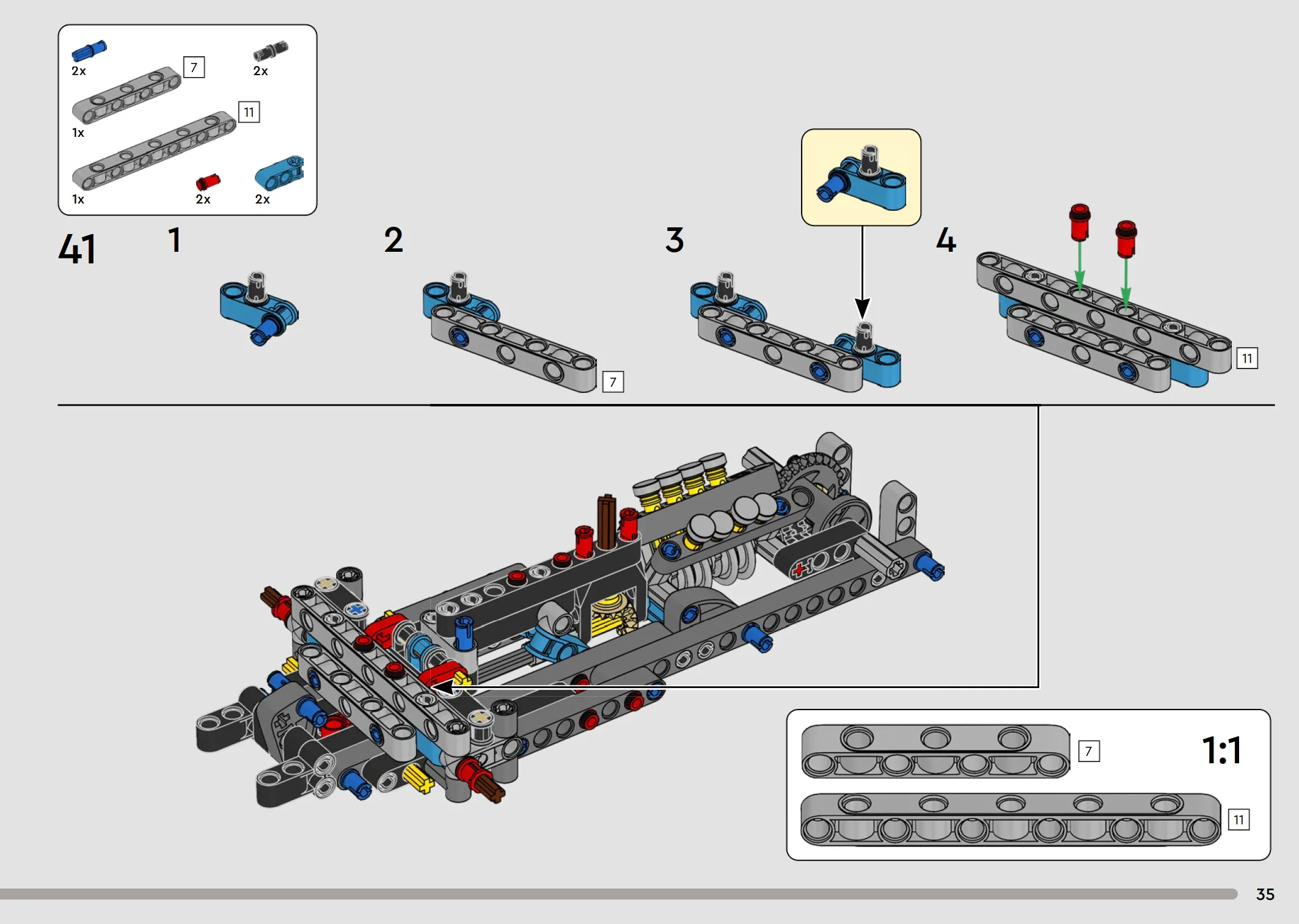 2x
7
2x
11
1x
1x
2x
2x

41
1
2
7
3
4
11

7
1:1
11

35